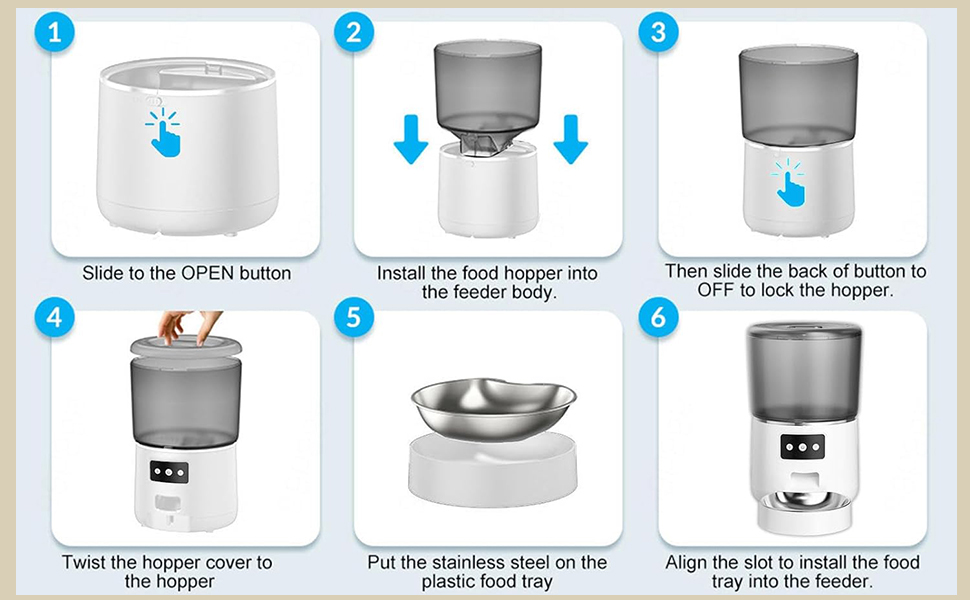 1

Slide to the OPEN button

2

Install the food hopper into the feeder body.

3

Then slide the back of button to OFF to lock the hopper.

4

Twist the hopper cover to the hopper

5

Put the stainless steel on the plastic food tray

6

Align the slot to install the food tray into the feeder.