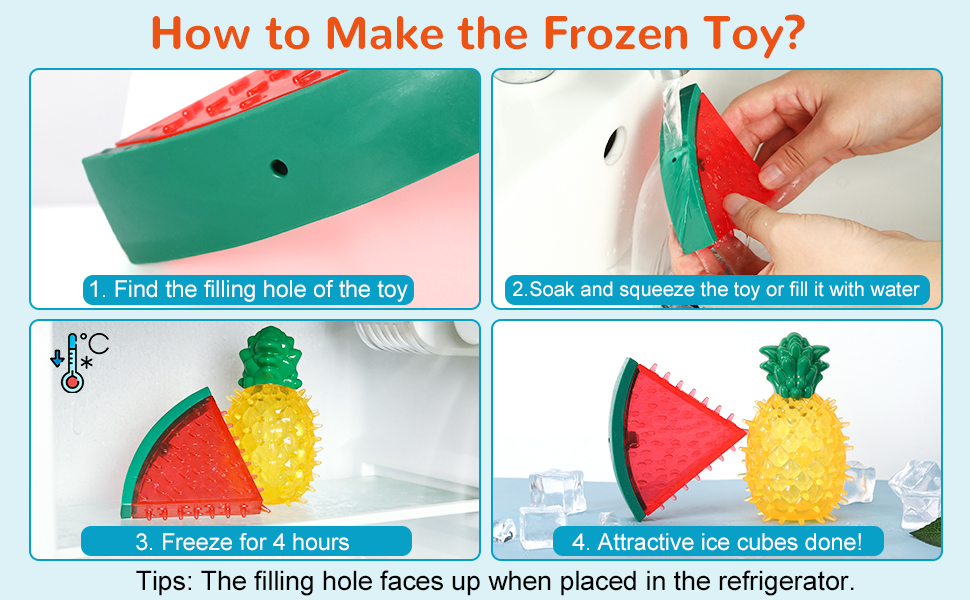 How to Make the Frozen Toy?

1. Find the filling hole of the toy

2.Soak and squeeze the toy or fill it with water

°C

3. Freeze for 4 hours

4. Attractive ice cubes done!

Tips: The filling hole faces up when placed in the refrigerator.