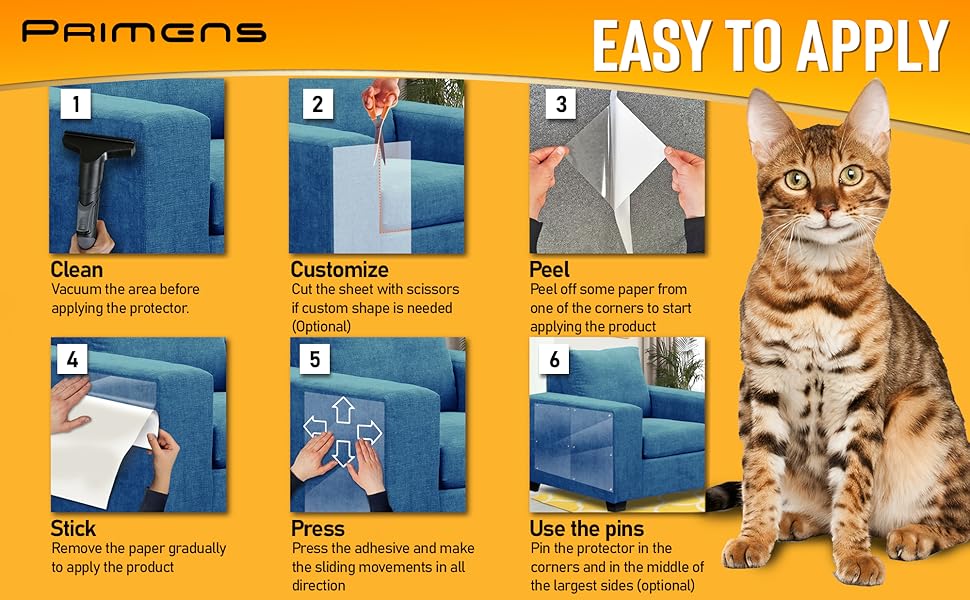 PRIMENS

EASY TO APPLY

1
Clean
Vacuum the area before applying the protector.

2
Customize
Cut the sheet with scissors if custom shape is needed (Optional)

3
Peel
Peel off some paper from one of the corners to start applying the product

4
Stick
Remove the paper gradually to apply the product

5
Press
Press the adhesive and make the sliding movements in all direction

6
Use the pins
Pin the protector in the corners and in the middle of the largest sides (optional)