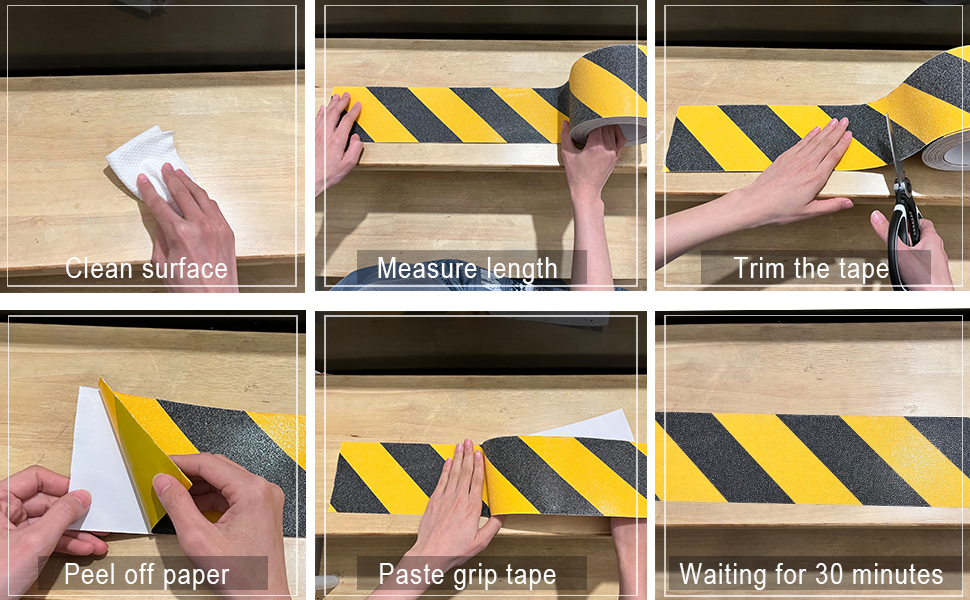 Clean surface

Measure length

Trim the tape

Peel off paper

Paste grip tape

Waiting for 30 minutes