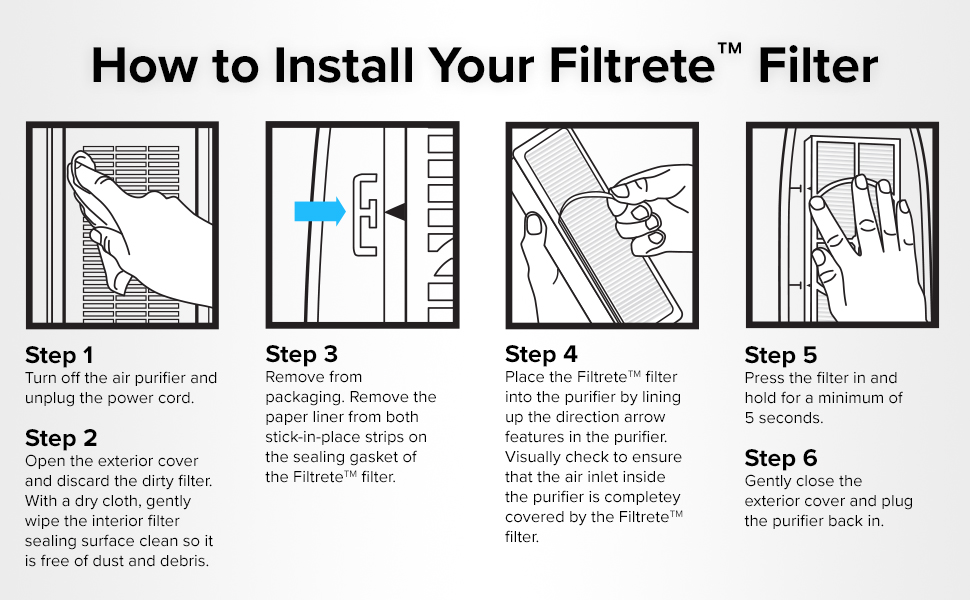 How to Install Your Filtrete™ Filter

Step 1
Turn off the air purifier and unplug the power cord.

Step 2
Open the exterior cover and discard the dirty filter. With a dry cloth, gently wipe the interior filter sealing surface clean so it is free of dust and debris.

Step 3
Remove from packaging. Remove the paper liner from both stick-in-place strips on the sealing gasket of the Filtrete™ filter.

Step 4
Place the Filtrete™ filter into the purifier by lining up the direction arrow features in the purifier. Visually check to ensure that the air inlet inside the purifier is completey covered by the Filtrete™ filter.

Step 5
Press the filter in and hold for a minimum of 5 seconds.

Step 6
Gently close the exterior cover and plug the purifier back in.