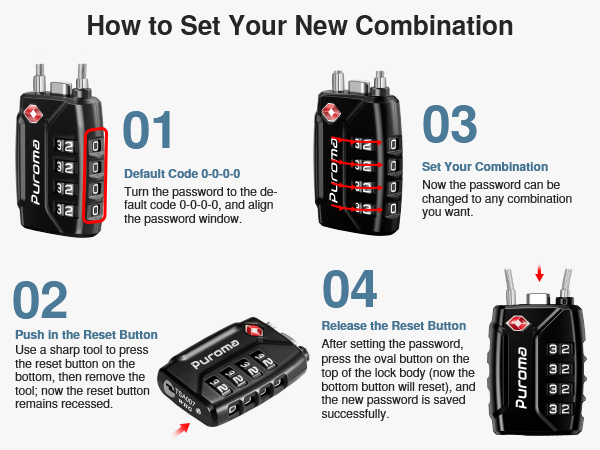 How to Set Your New Combination

Puroma
3 2 0
3 2 0
3 2 0
3 2 0

01

Default Code 0-0-0-0

Turn the password to the default code 0-0-0-0, and align the password window.

Puroma
3 2 0
3 2 0
3 2 0
3 2 0

03

Set Your Combination

Now the password can be changed to any combination you want.

02

Push in the Reset Button

Use a sharp tool to press the reset button on the bottom, then remove the tool; now the reset button remains recessed.

Puroma
3 2
3 2
3 2
3 2
TSA007

04

Release the Reset Button

After setting the password, press the oval button on the top of the lock body (now the bottom button will reset), and the new password is saved successfully.

Puroma
3 2
3 2
3 2
3 2