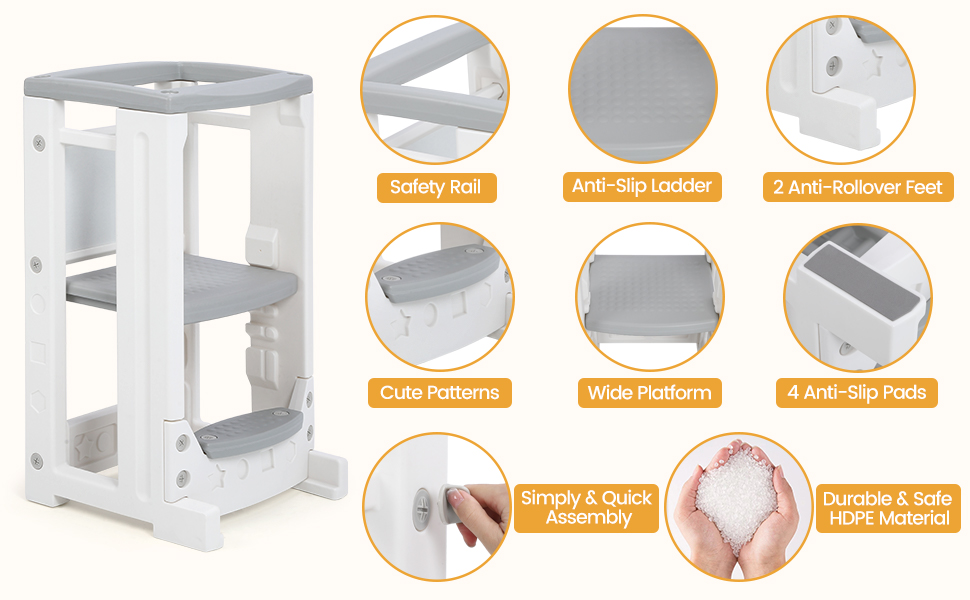 Safety Rail

Anti-Slip Ladder

2 Anti-Rollover Feet

Cute Patterns

Wide Platform

4 Anti-Slip Pads

Simply & Quick Assembly

Durable & Safe HDPE Material