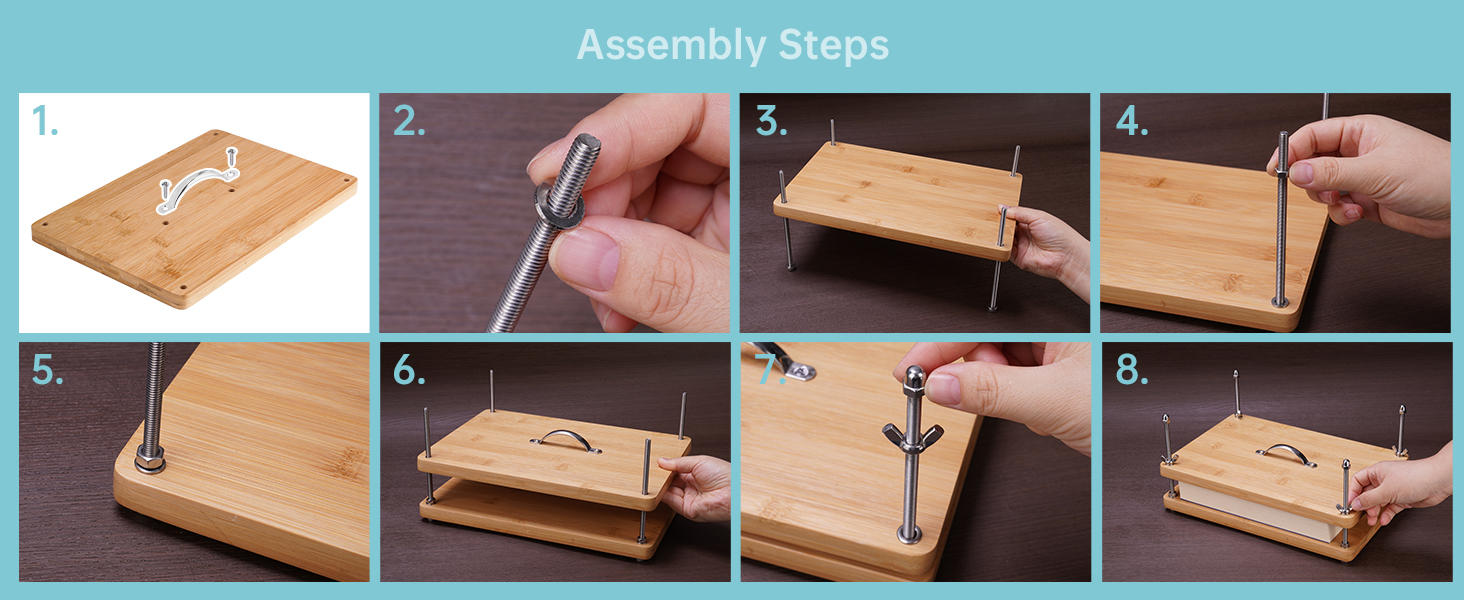 Assembly Steps

1.

2.

3.

4.

5.

6.

7.

8.