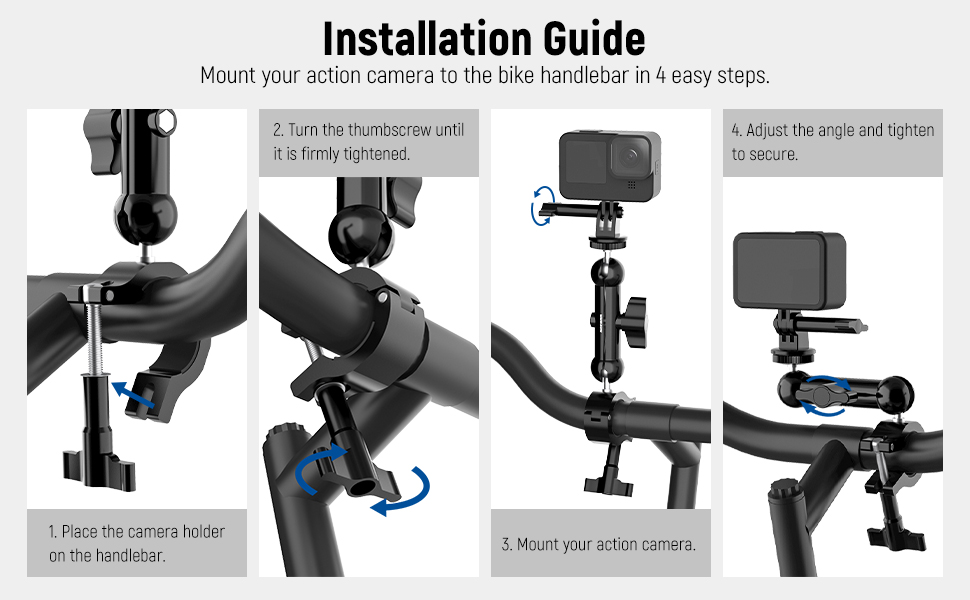 Installation Guide
Mount your action camera to the bike handlebar in 4 easy steps.

1. Place the camera holder on the handlebar.

2. Turn the thumbscrew until it is firmly tightened.

3. Mount your action camera.

4. Adjust the angle and tighten to secure.