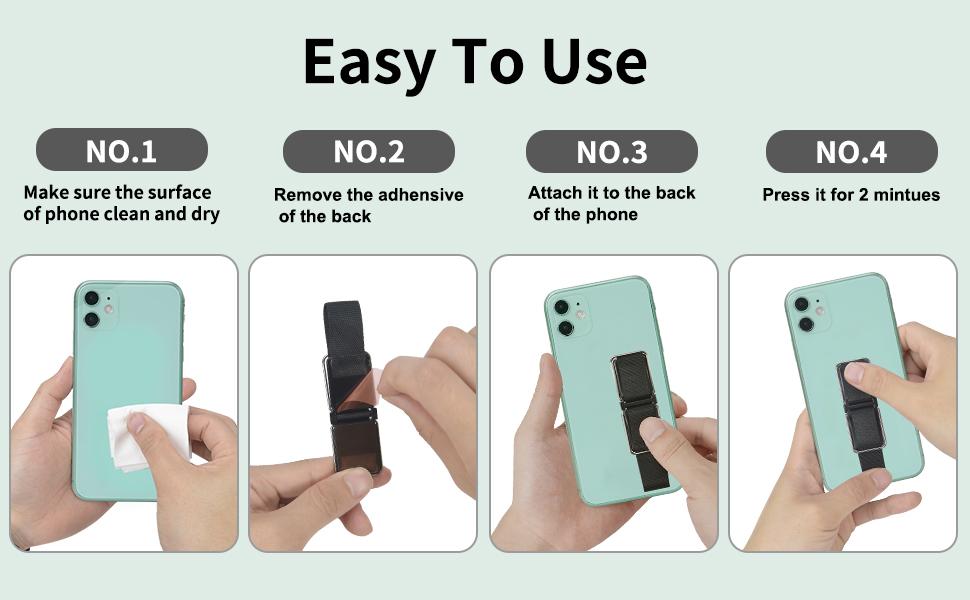 Easy To Use

NO.1

Make sure the surface of phone clean and dry

NO.2

Remove the adhensive of the back

NO.3

Attach it to the back of the phone

NO.4

Press it for 2 mintues