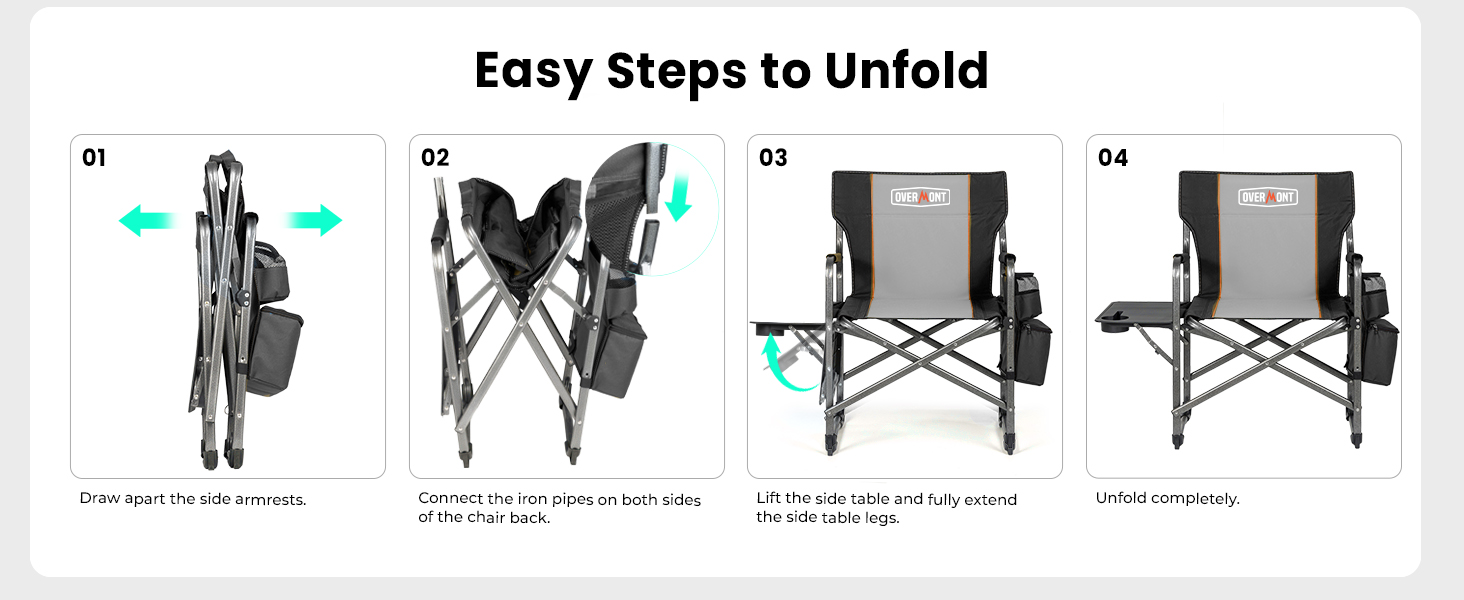 Easy Steps to Unfold

01

Draw apart the side armrests.

02

Connect the iron pipes on both sides of the chair back.

03

OVERMONT

Lift the side table and fully extend the side table legs.

04

OVERMONT

Unfold completely.