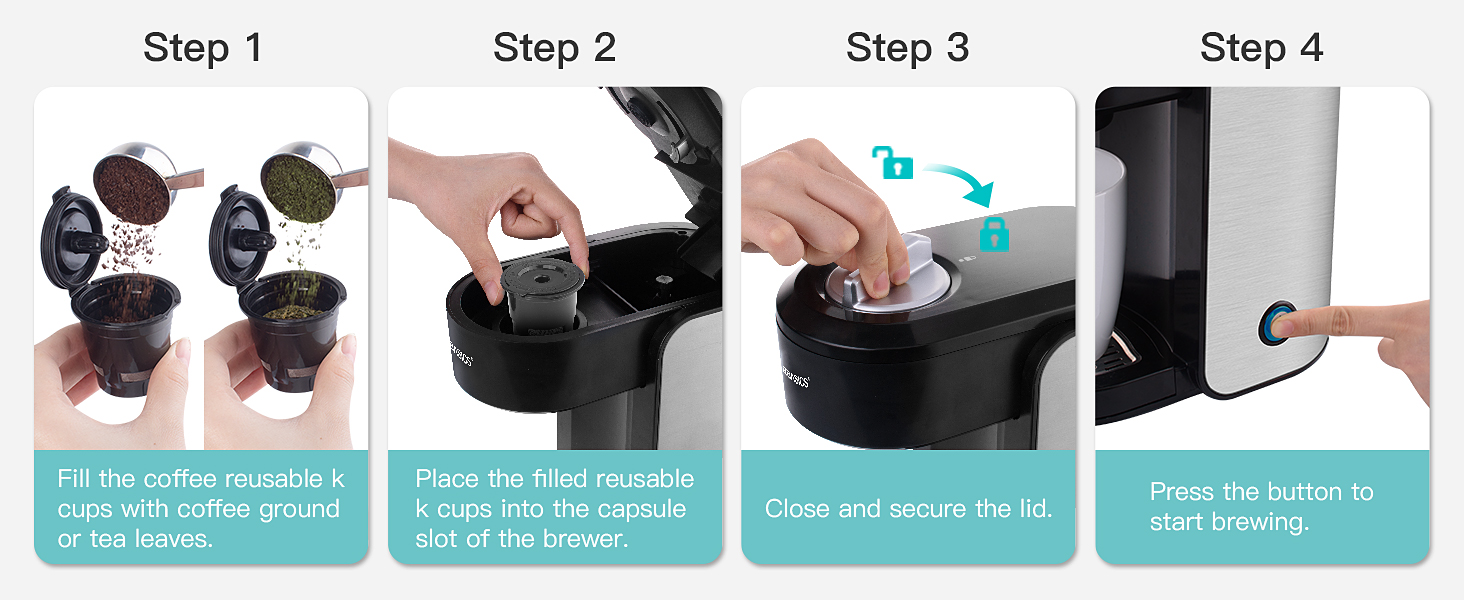 Step 1

Fill the coffee reusable k cups with coffee ground or tea leaves.

Step 2

Place the filled reusable k cups into the capsule slot of the brewer.

Step 3

Close and secure the lid.

Step 4

Press the button to start brewing.