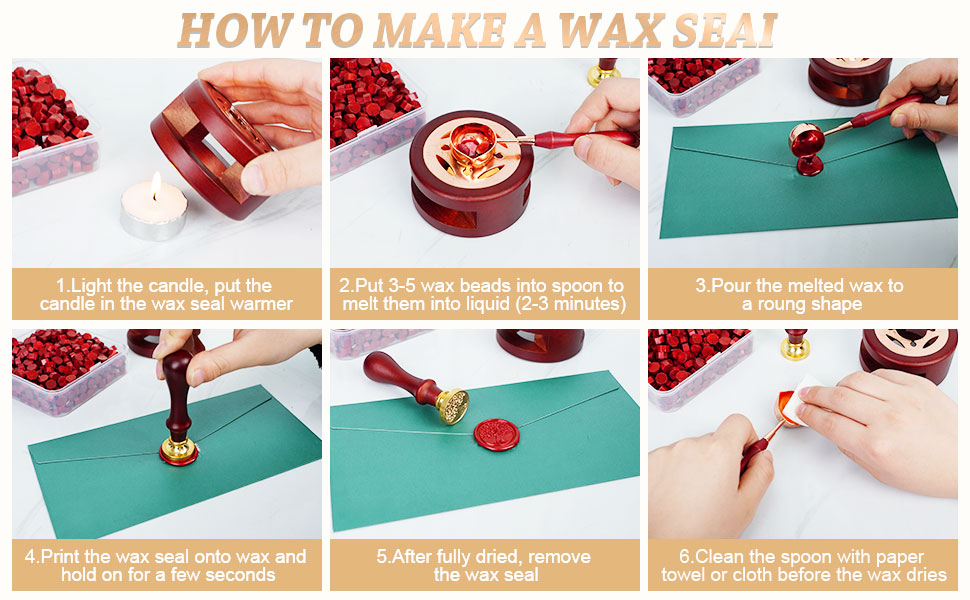 HOW TO MAKE A WAX SEAI

1.Light the candle, put the candle in the wax seal warmer

2.Put 3-5 wax beads into spoon to melt them into liquid (2-3 minutes)

3.Pour the melted wax to a roung shape

4.Print the wax seal onto wax and hold on for a few seconds

5.After fully dried, remove the wax seal

6.Clean the spoon with paper towel or cloth before the wax dries