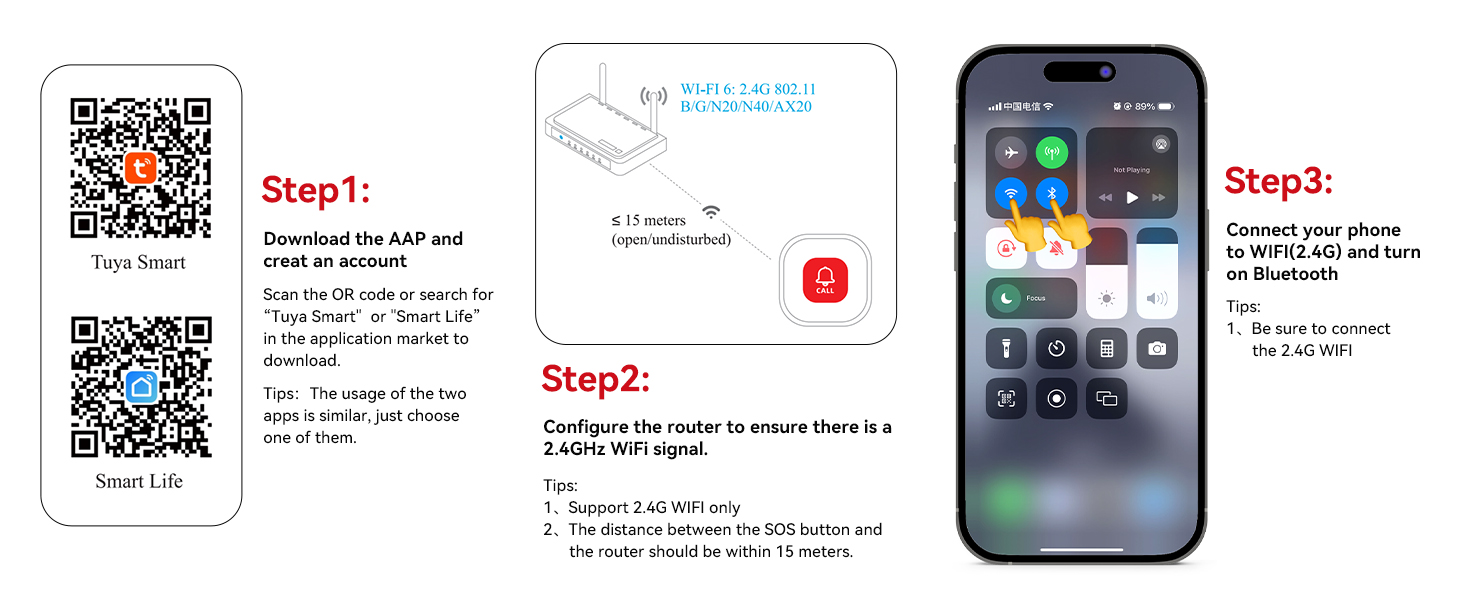 Tuya Smart

Smart Life

Step1:

Download the AAP and creat an account

Scan the OR code or search for “Tuya Smart" or "Smart Life” in the application market to download.

Tips: The usage of the two apps is similar, just choose one of them.

WI-FI 6: 2.4G 802.11 B/G/N20/N40/AX20

≤ 15 meters (open/undisturbed)

CALL

Step2:

Configure the router to ensure there is a 2.4GHz WiFi signal.

Tips:
1、Support 2.4G WIFI only
2、The distance between the SOS button and the router should be within 15 meters.

中国电信 89%

Not Playing

Focus

Step3:

Connect your phone to WIFI(2.4G) and turn on Bluetooth

Tips:
1、Be sure to connect the 2.4G WIFI