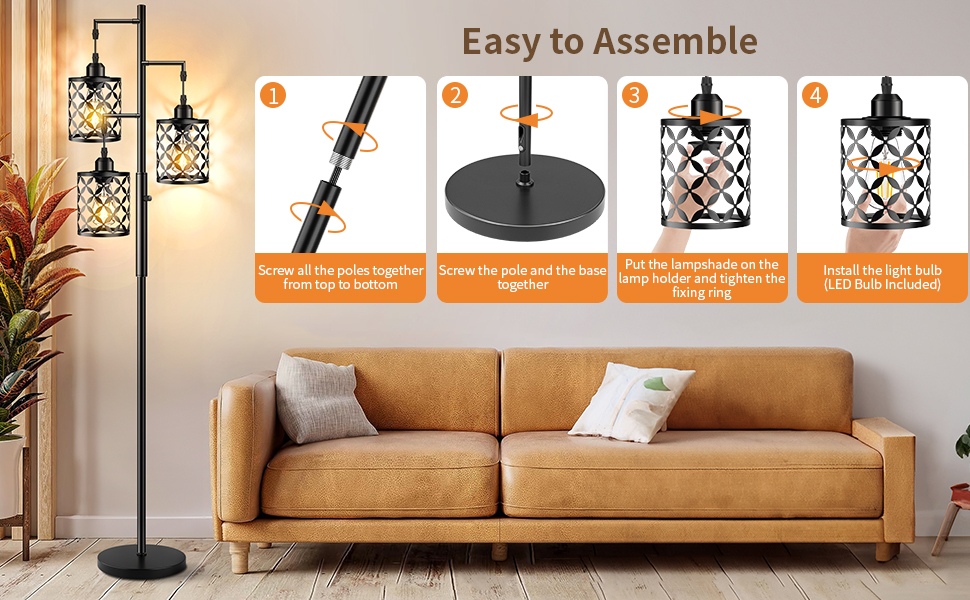 Easy to Assemble

1
Screw all the poles together from top to bottom

2
Screw the pole and the base together

3
Put the lampshade on the lamp holder and tighten the fixing ring

4
Install the light bulb (LED Bulb Included)