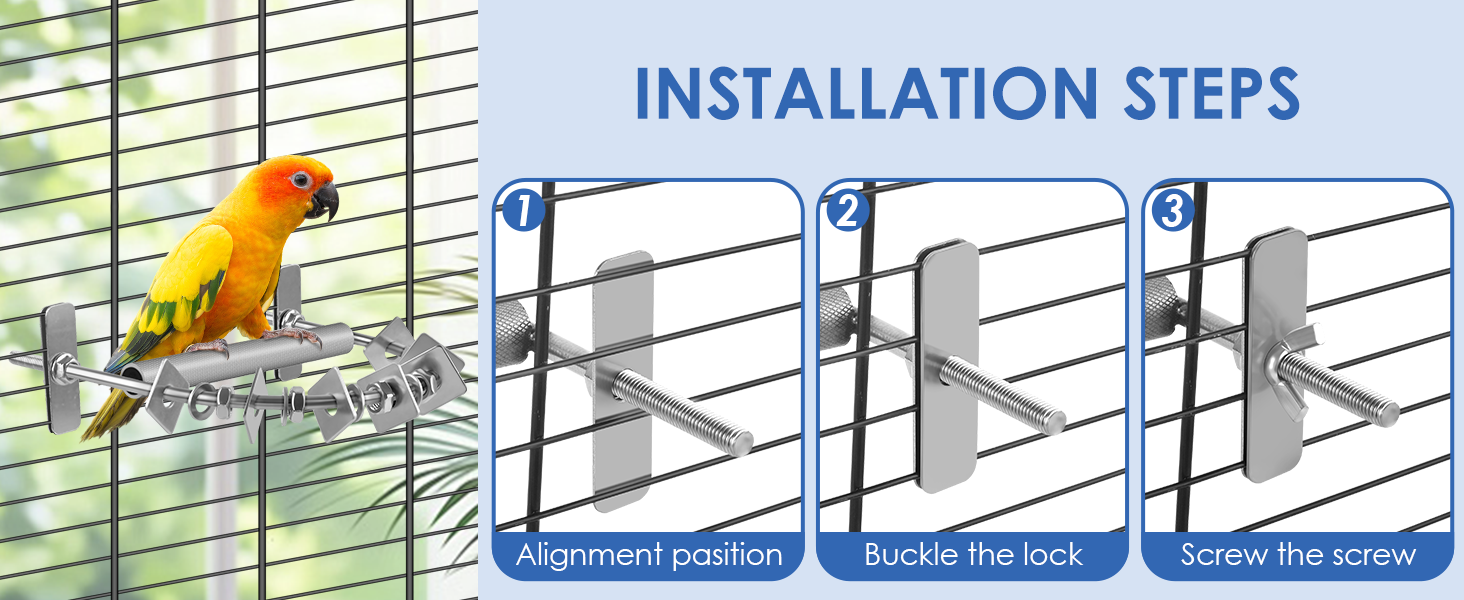 INSTALLATION STEPS

1
Alignment pasition

2
Buckle the lock

3
Screw the screw