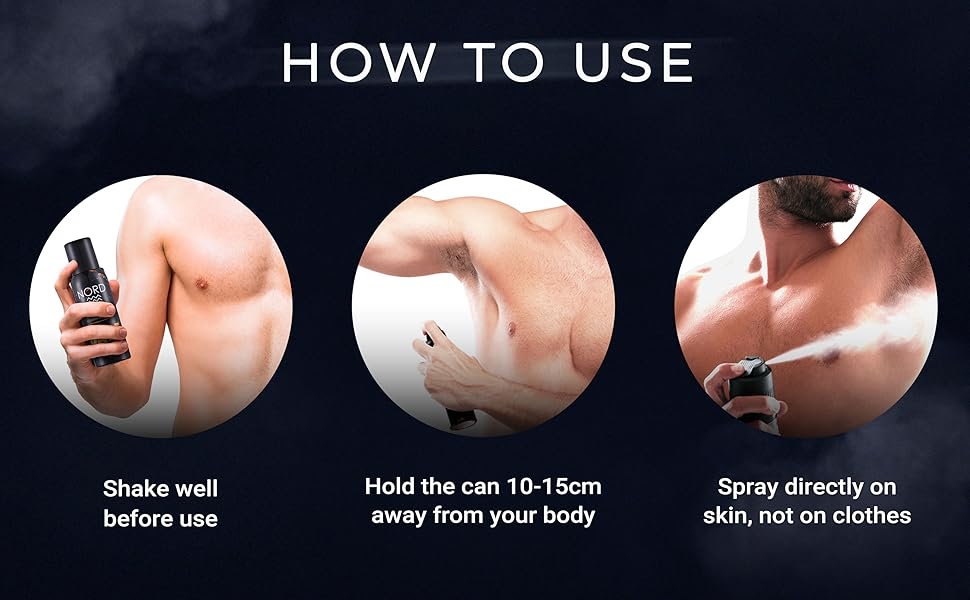 HOW TO USE

NORD

Shake well before use

Hold the can 10-15cm away from your body

Spray directly on skin, not on clothes