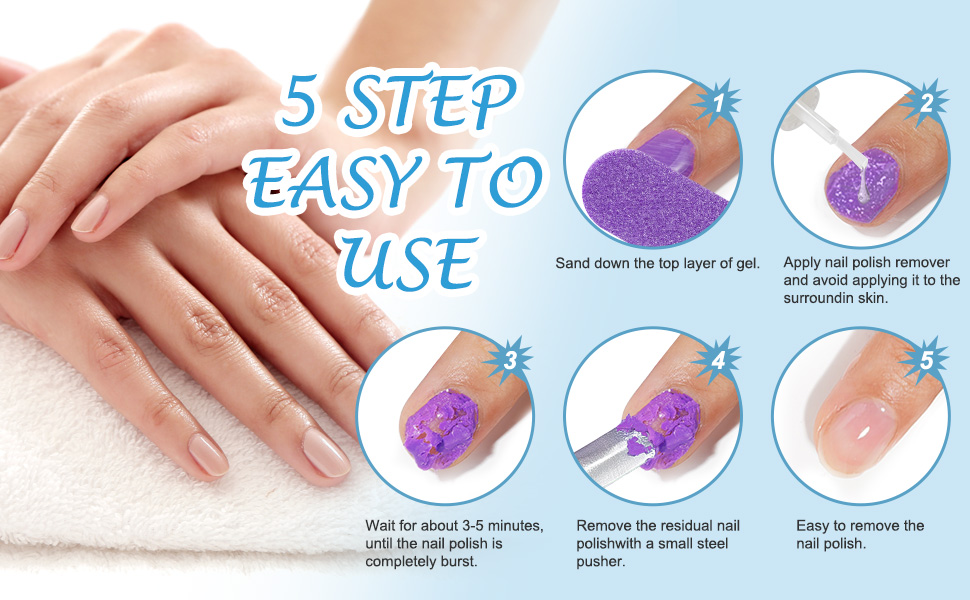 5 STEP EASY TO USE

1
Sand down the top layer of gel.

2
Apply nail polish remover and avoid applying it to the surroundin skin.

3
Wait for about 3-5 minutes, until the nail polish is completely burst.

4
Remove the residual nail polishwith a small steel pusher.

5
Easy to remove the nail polish.