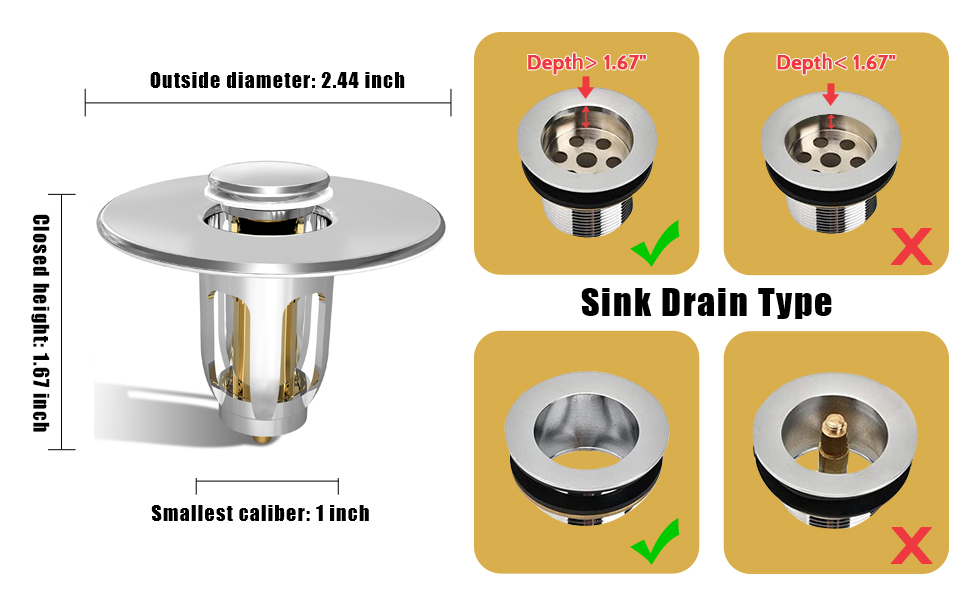 Outside diameter: 2.44 inch

Closed height: 1.67 inch

Smallest caliber: 1 inch

Depth> 1.67"

Depth< 1.67"

Sink Drain Type