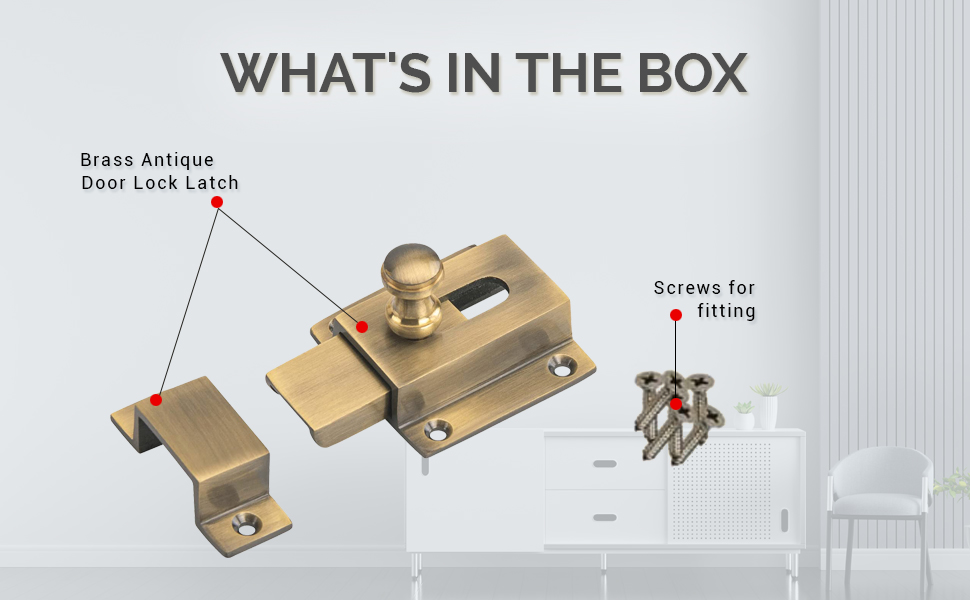 WHAT'S IN THE BOX

Brass Antique Door Lock Latch

Screws for fitting