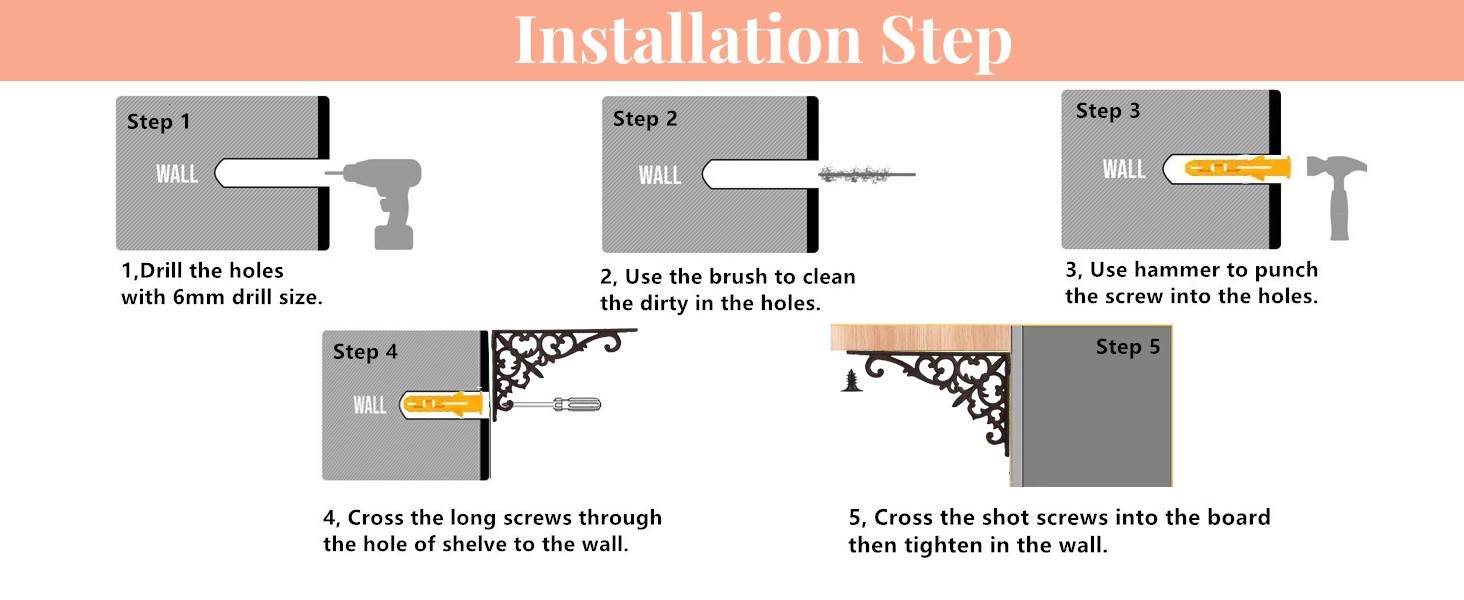 Installation Step

Step 1

WALL

1,Drill the holes with 6mm drill size.

Step 2

WALL

2, Use the brush to clean the dirty in the holes.

Step 3

WALL

3, Use hammer to punch the screw into the holes.

Step 4

WALL

4, Cross the long screws through the hole of shelve to the wall.

Step 5

5, Cross the shot screws into the board then tighten in the wall.