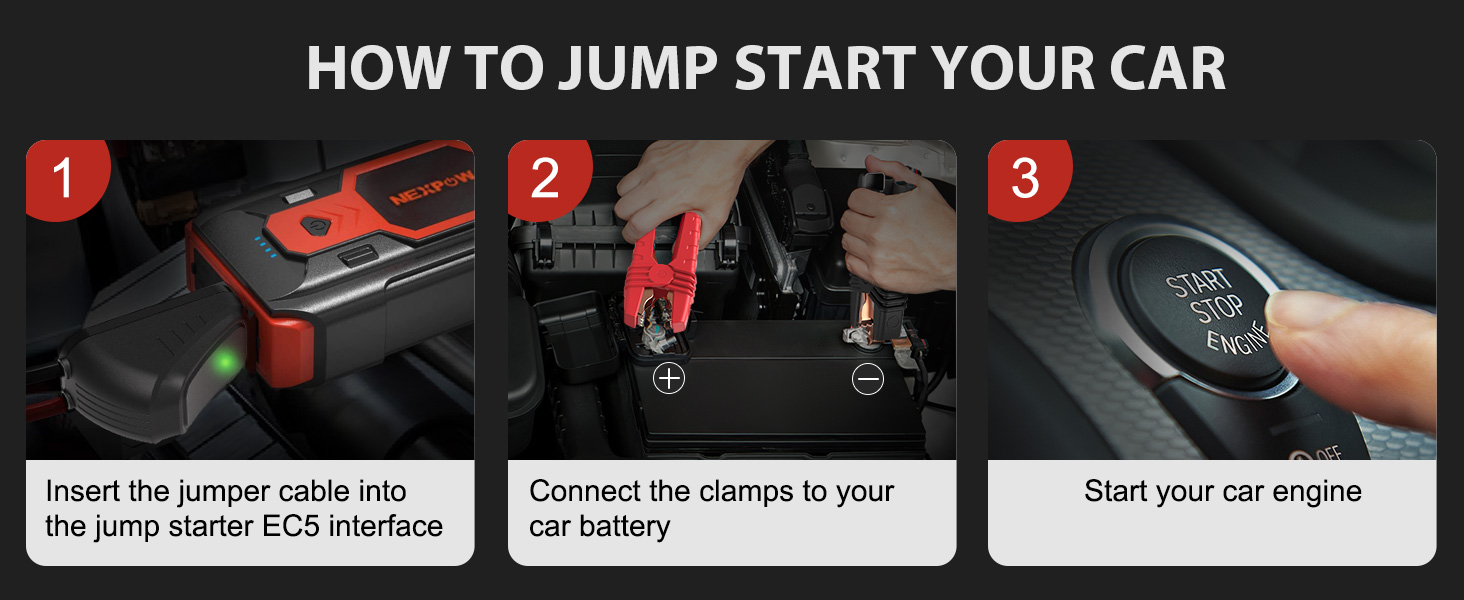 HOW TO JUMP START YOUR CAR

1

NEXPOW

Insert the jumper cable into the jump starter EC5 interface

2

+

−

Connect the clamps to your car battery

3

START
STOP
ENGINE

OFF

Start your car engine