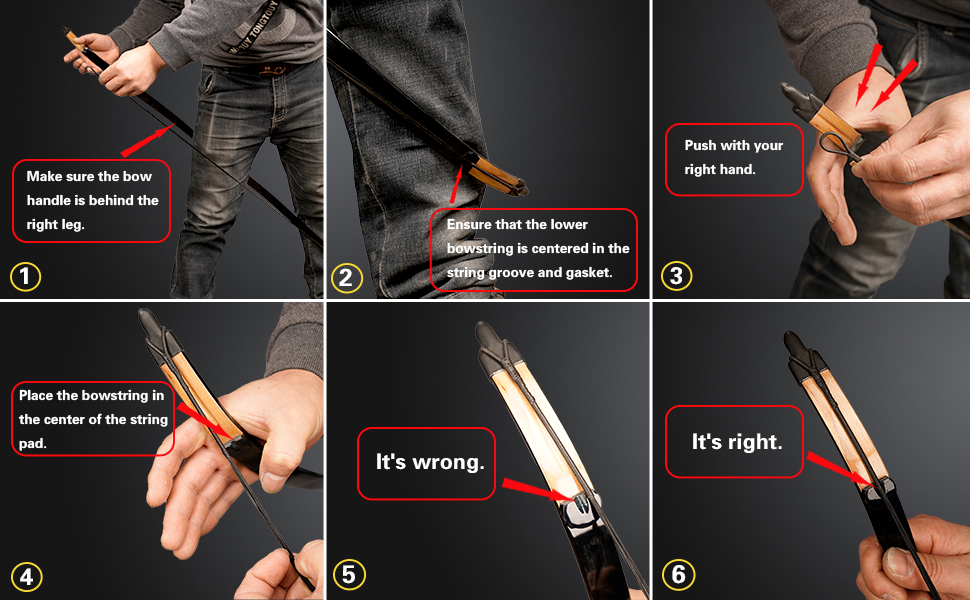 Make sure the bow handle is behind the right leg.

1

Ensure that the lower bowstring is centered in the string groove and gasket.

2

Push with your right hand.

3

Place the bowstring in the center of the string pad.

4

It's wrong.

5

It's right.

6