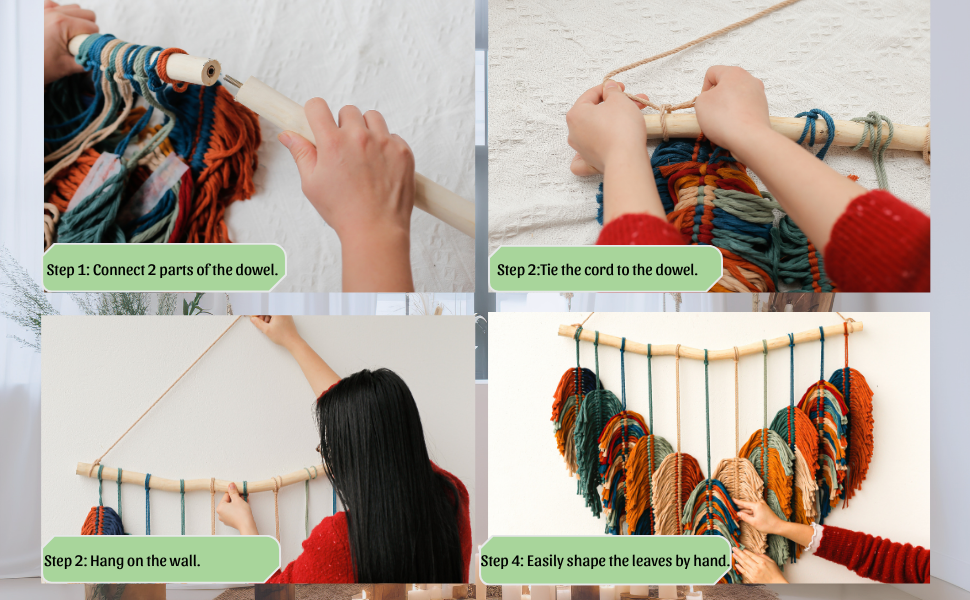 Step 1: Connect 2 parts of the dowel.

Step 2:Tie the cord to the dowel.

Step 2: Hang on the wall.

Step 4: Easily shape the leaves by hand.