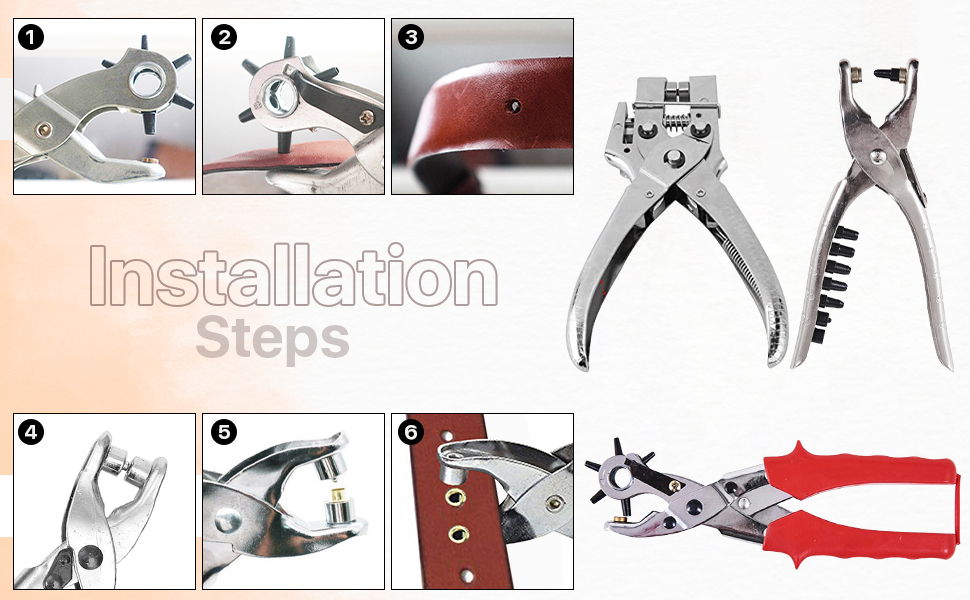 1

2

3

Installation
Steps

4

5

6