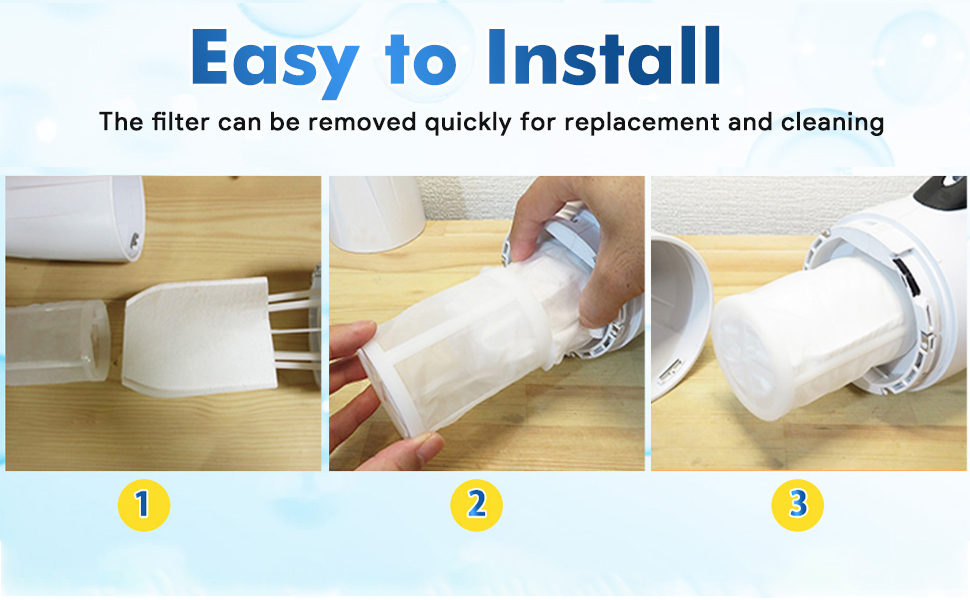 Easy to Install

The filter can be removed quickly for replacement and cleaning

1

2

3