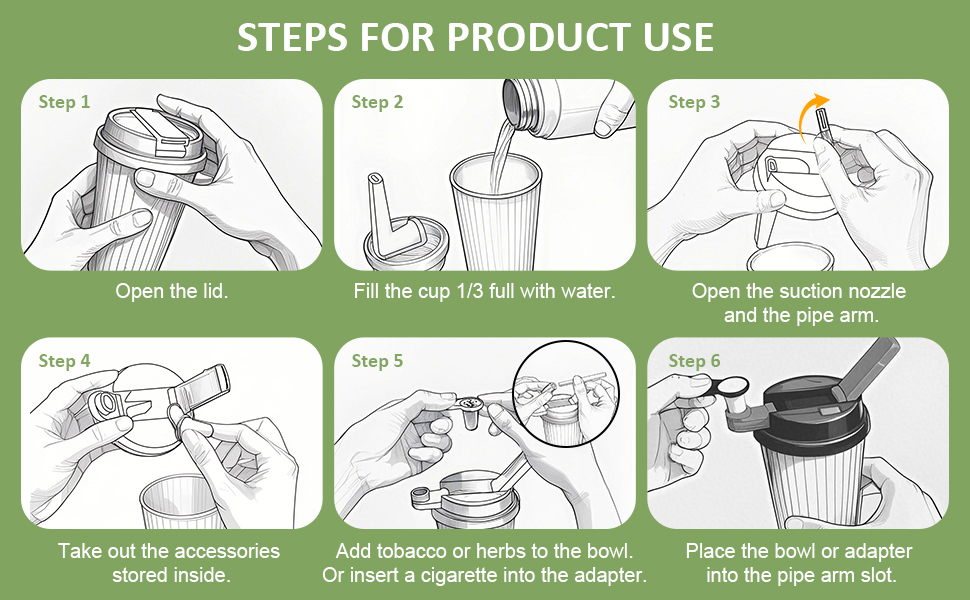 STEPS FOR PRODUCT USE

Step 1

Open the lid.

Step 2

Fill the cup 1/3 full with water.

Step 3

Open the suction nozzle and the pipe arm.

Step 4

Take out the accessories stored inside.

Step 5

Add tobacco or herbs to the bowl. Or insert a cigarette into the adapter.

Step 6

Place the bowl or adapter into the pipe arm slot.