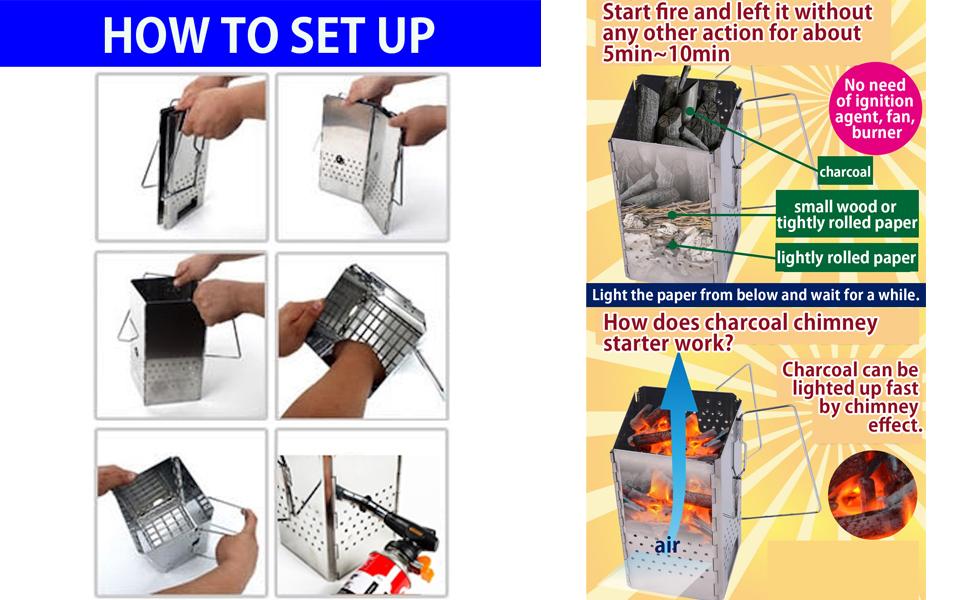 HOW TO SET UP

Start fire and left it without any other action for about 5min~10min

No need of ignition agent, fan, burner

charcoal

small wood or tightly rolled paper

lightly rolled paper

Light the paper from below and wait for a while.

How does charcoal chimney starter work?

Charcoal can be lighted up fast by chimney effect.

air