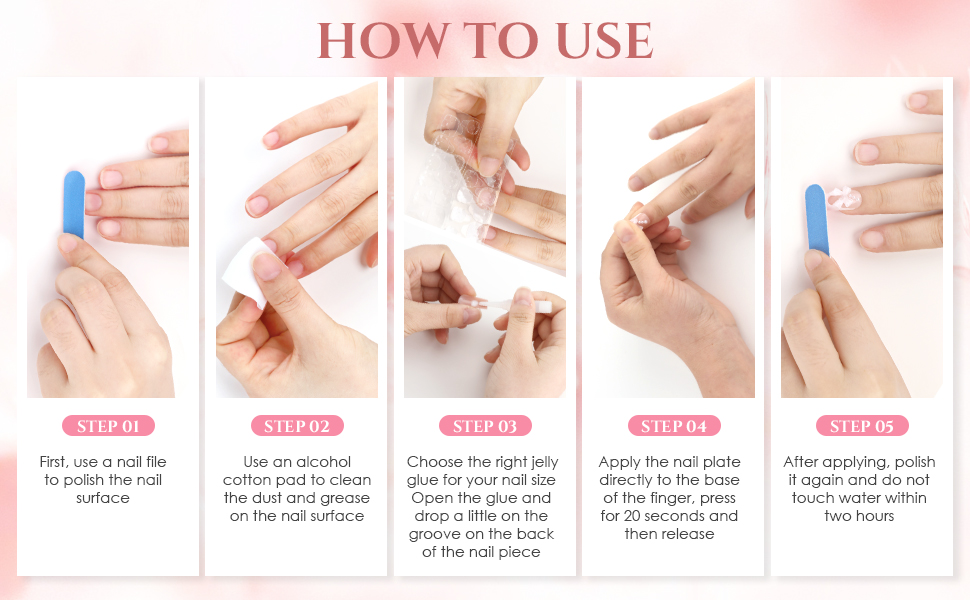 HOW TO USE

STEP 01

First, use a nail file to polish the nail surface

STEP 02

Use an alcohol cotton pad to clean the dust and grease on the nail surface

STEP 03

Choose the right jelly glue for your nail size Open the glue and drop a little on the groove on the back of the nail piece

STEP 04

Apply the nail plate directly to the base of the finger, press for 20 seconds and then release

STEP 05

After applying, polish it again and do not touch water within two hours