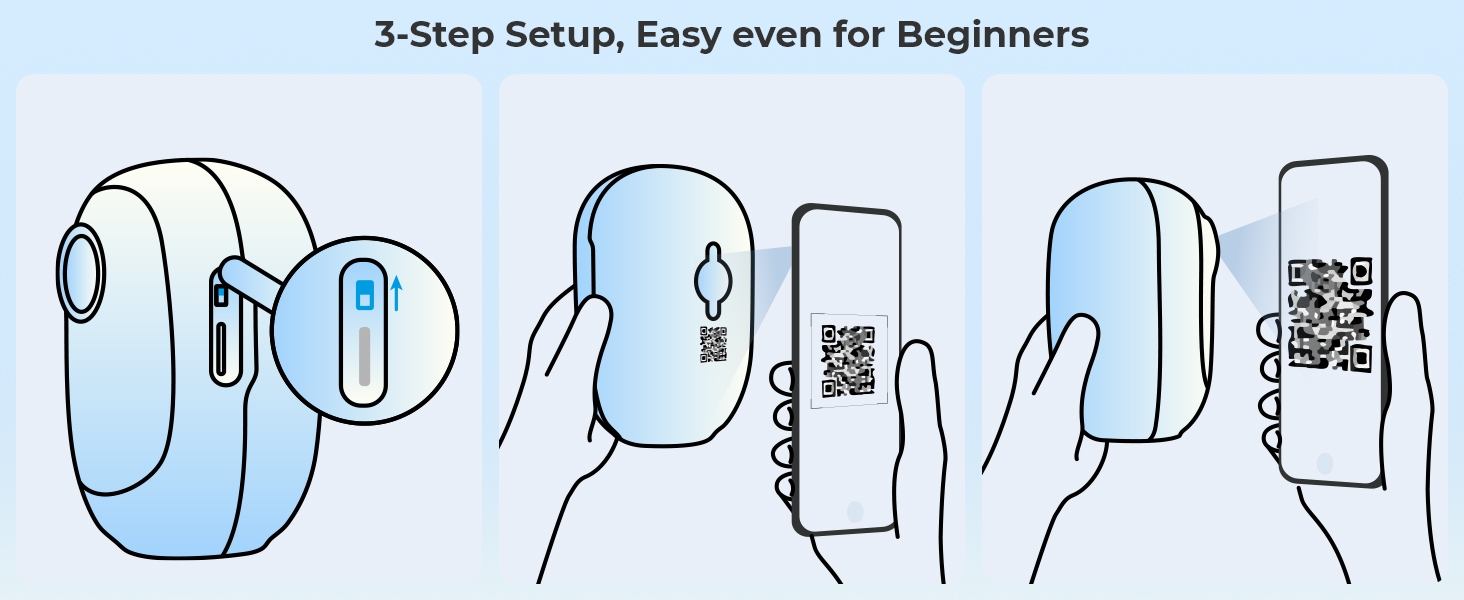 3-Step Setup, Easy even for Beginners