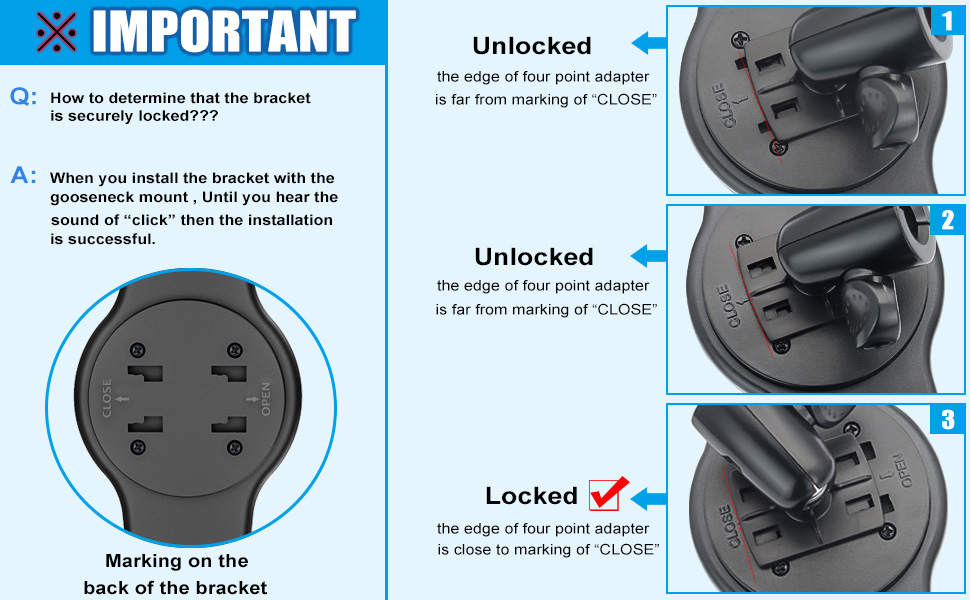 IMPORTANT

Q: How to determine that the bracket is securely locked???

A: When you install the bracket with the gooseneck mount , Until you hear the sound of “click” then the installation is successful.

CLOSE
OPEN

Marking on the back of the bracket

Unlocked
the edge of four point adapter is far from marking of “CLOSE”

1
CLOSE

Unlocked
the edge of four point adapter is far from marking of “CLOSE”

2
CLOSE

Locked
the edge of four point adapter is close to marking of “CLOSE”

3
CLOSE
OPEN