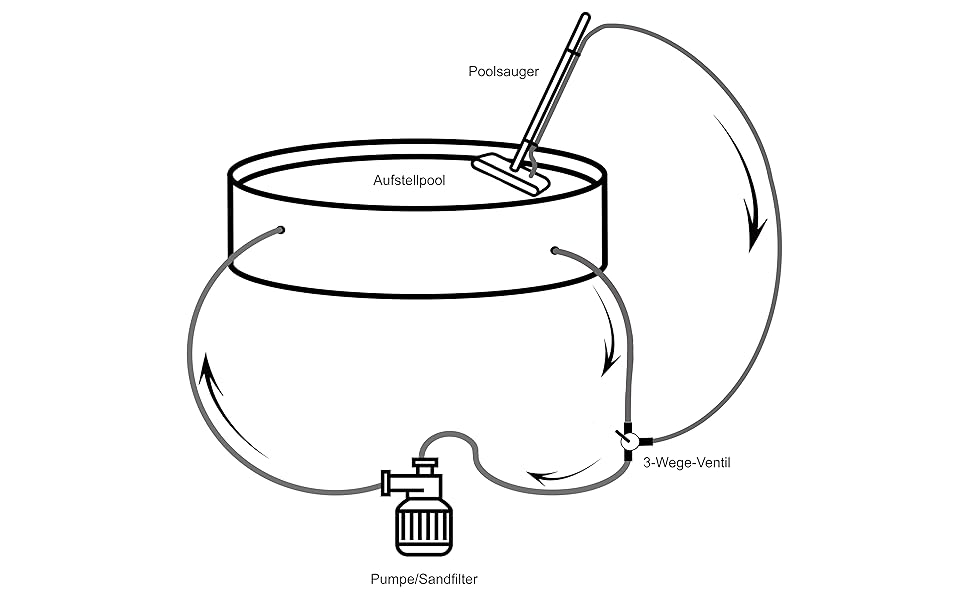 Poolsauger

Aufstellpool

3-Wege-Ventil

Pumpe/Sandfilter