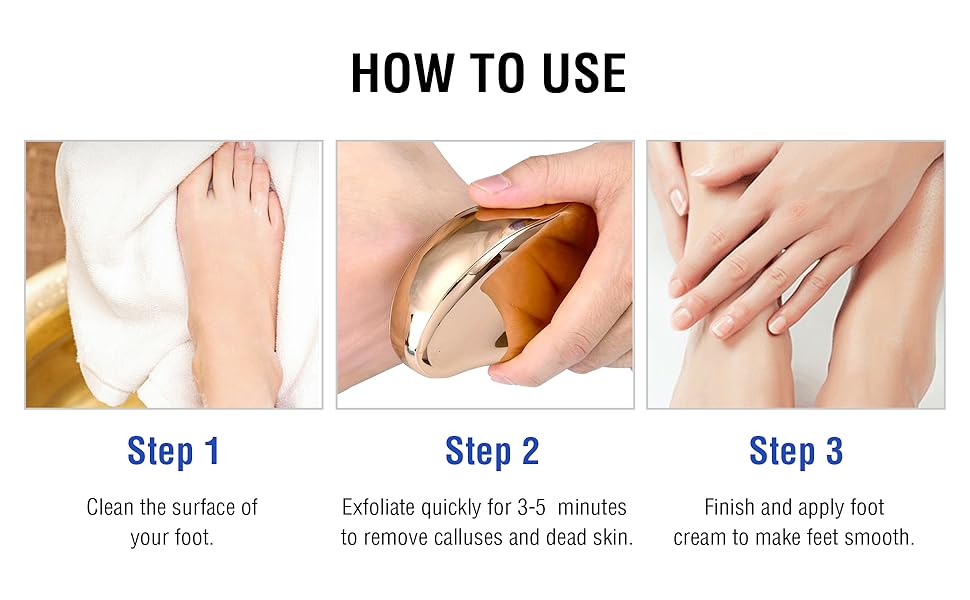 HOW TO USE

Step 1

Clean the surface of your foot.

Step 2

Exfoliate quickly for 3-5 minutes to remove calluses and dead skin.

Step 3

Finish and apply foot cream to make feet smooth.