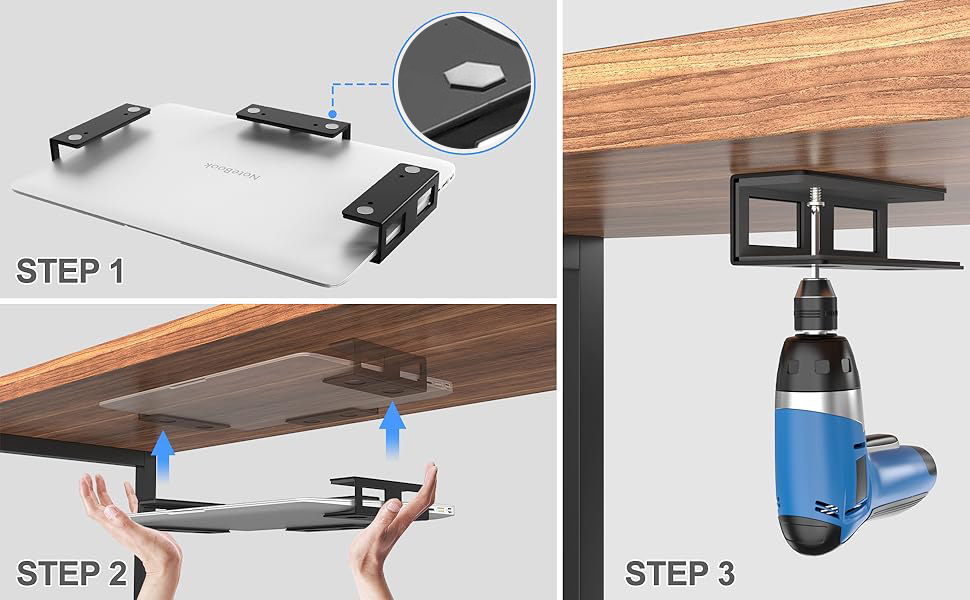 NoteBook

STEP 1

STEP 2

STEP 3