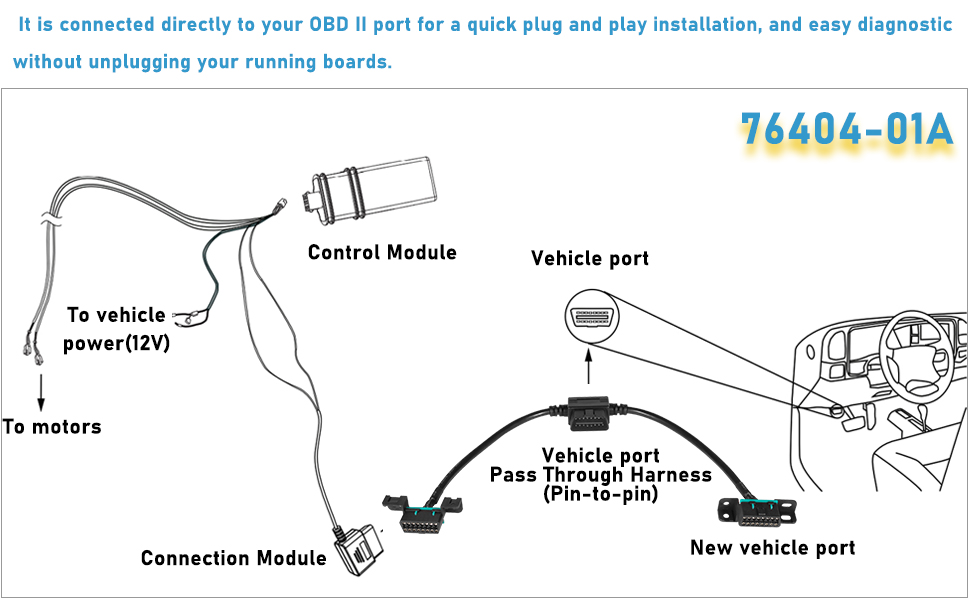 It is connected directly to your OBD II port for a quick plug and play installation, and easy diagnostic without unplugging your running boards.

76404-01A

Control Module

Vehicle port

To vehicle power(12V)

To motors

Vehicle port
Pass Through Harness
(Pin-to-pin)

Connection Module

New vehicle port