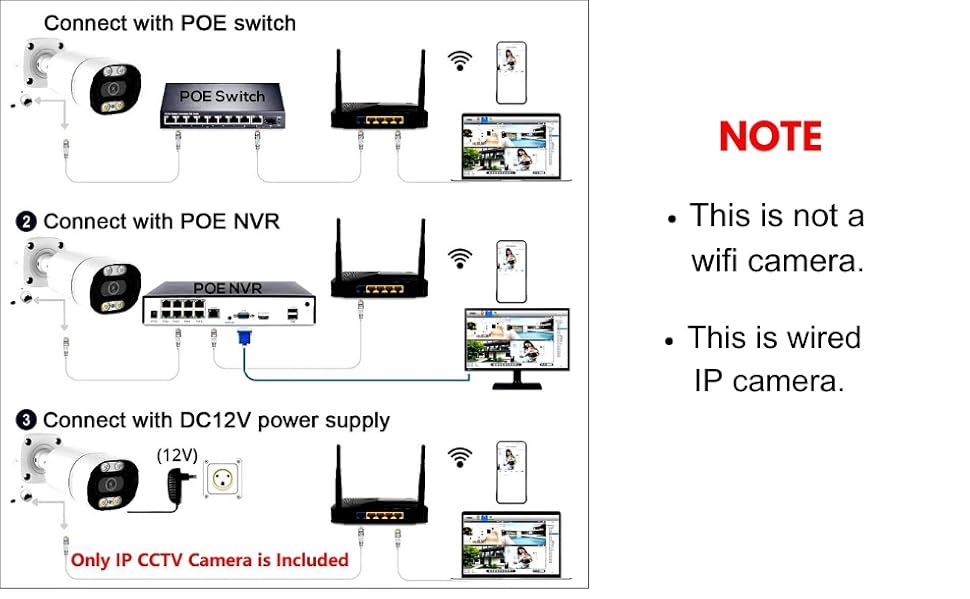 Connect with POE switch

POE Switch

❷ Connect with POE NVR

POE NVR

❸ Connect with DC12V power supply

(12V)

Only IP CCTV Camera is Included

NOTE

• This is not a wifi camera.

• This is wired IP camera.