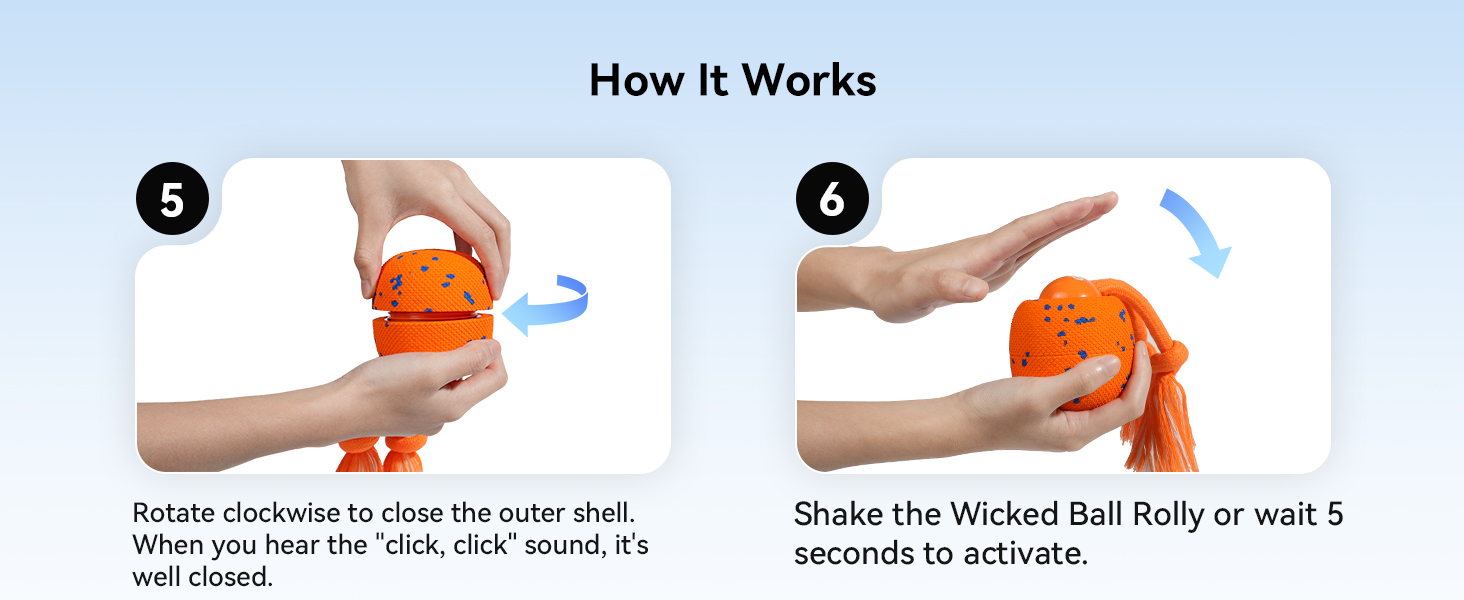 How It Works

5

Rotate clockwise to close the outer shell. When you hear the "click, click" sound, it's well closed.

6

Shake the Wicked Ball Rolly or wait 5 seconds to activate.