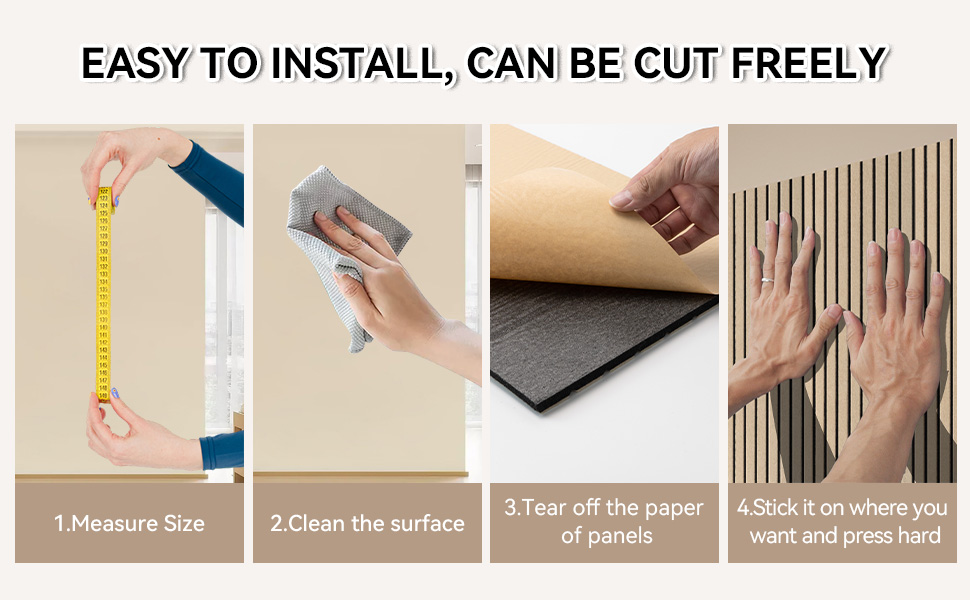 EASY TO INSTALL, CAN BE CUT FREELY

1.Measure Size

2.Clean the surface

3.Tear off the paper of panels

4.Stick it on where you want and press hard