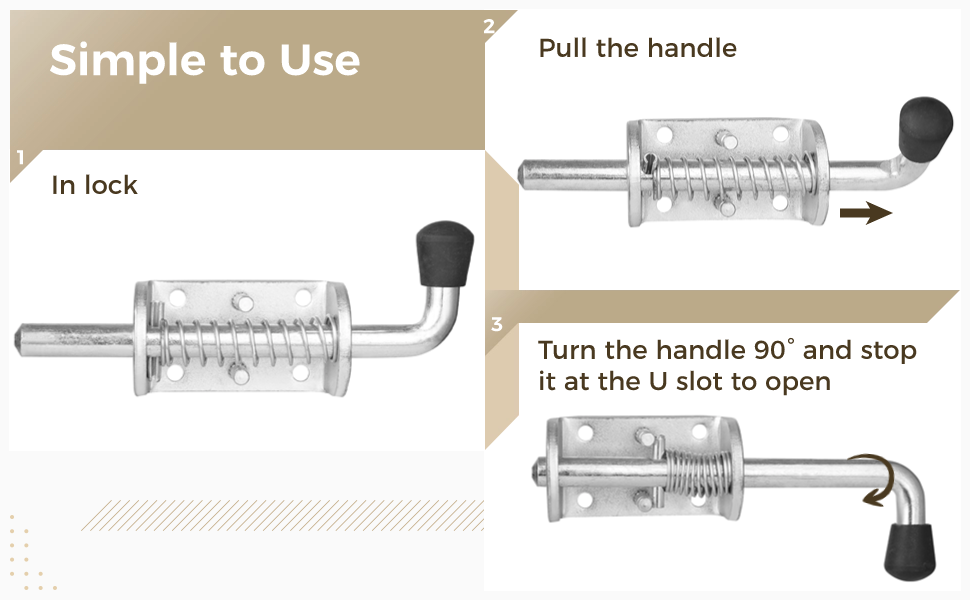 Simple to Use

1

In lock

2

Pull the handle

3

Turn the handle 90° and stop it at the U slot to open