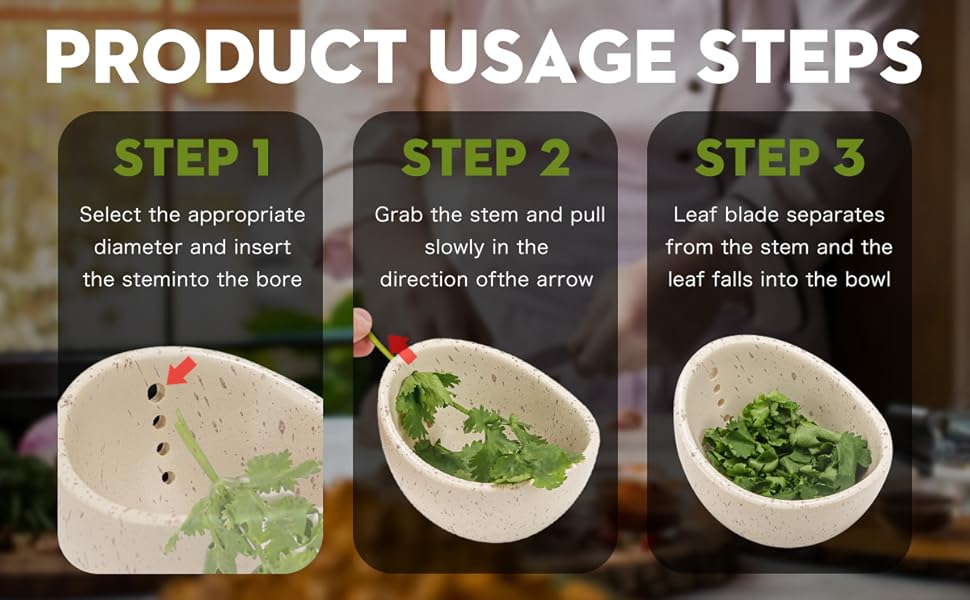 PRODUCT USAGE STEPS

STEP 1

Select the appropriate diameter and insert the steminto the bore

STEP 2

Grab the stem and pull slowly in the direction ofthe arrow

STEP 3

Leaf blade separates from the stem and the leaf falls into the bowl