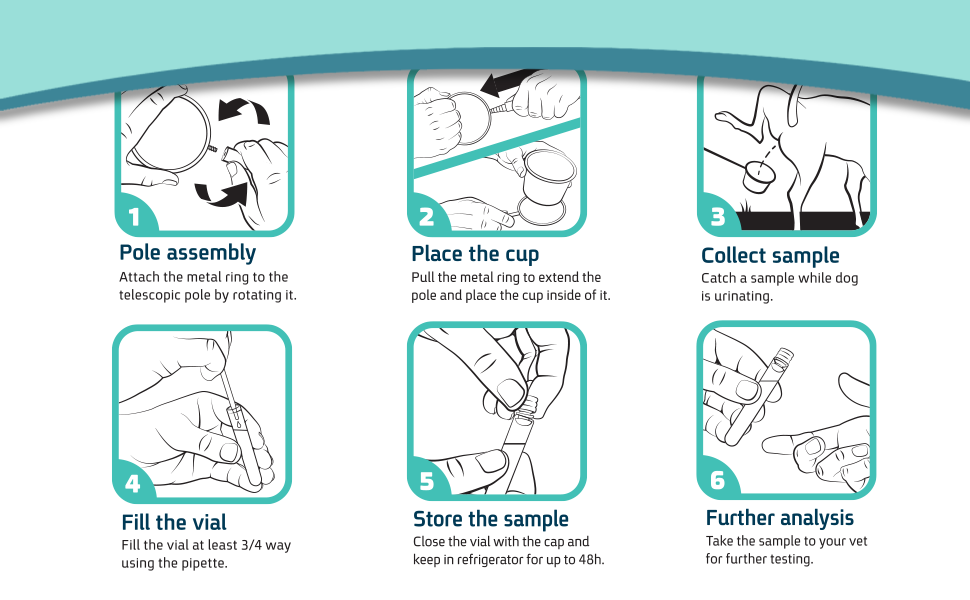 1
Pole assembly
Attach the metal ring to the telescopic pole by rotating it.

2
Place the cup
Pull the metal ring to extend the pole and place the cup inside of it.

3
Collect sample
Catch a sample while dog is urinating.

4
Fill the vial
Fill the vial at least 3/4 way using the pipette.

5
Store the sample
Close the vial with the cap and keep in refrigerator for up to 48h.

6
Further analysis
Take the sample to your vet for further testing.