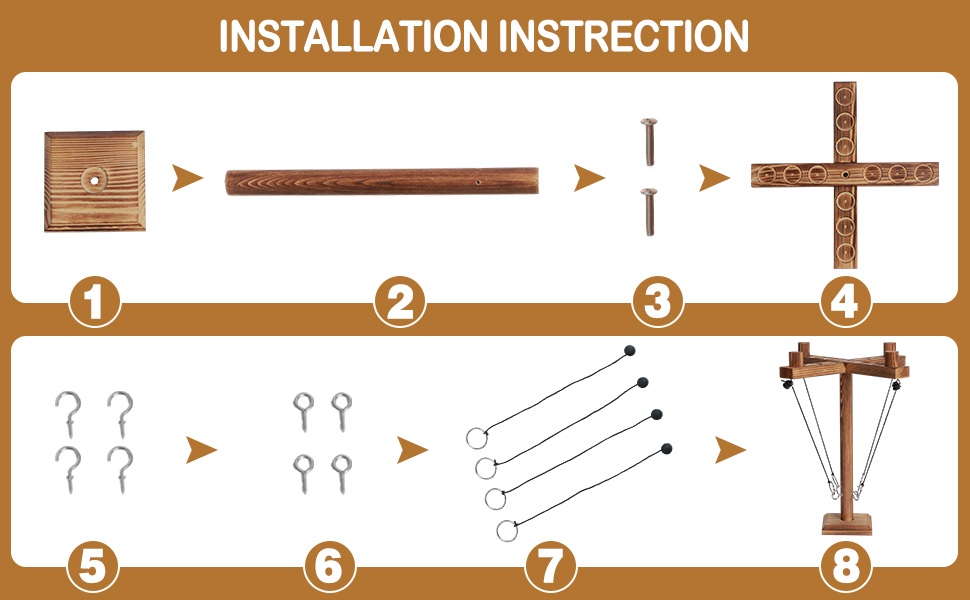 INSTALLATION INSTRECTION

1

2

3

4

5

6

7

8