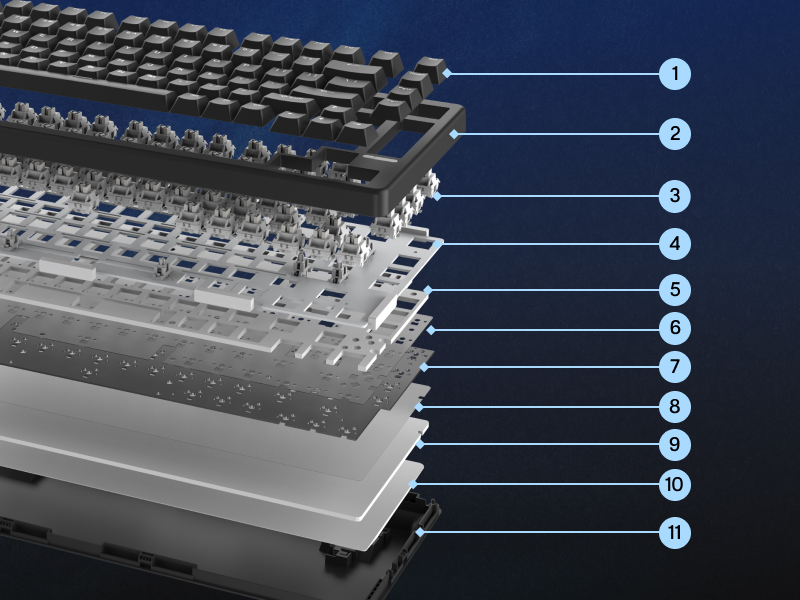 1
2
3
4
5
6
7
8
9
10
11