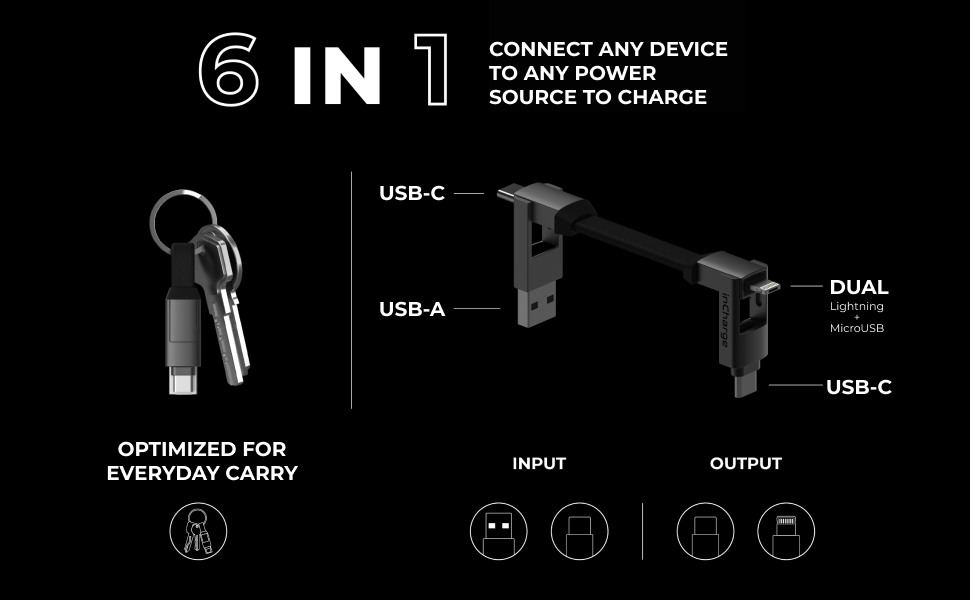 6 IN 1

CONNECT ANY DEVICE TO ANY POWER SOURCE TO CHARGE

USB-C

USB-A

inCharge

DUAL
Lightning
+
MicroUSB

USB-C

OPTIMIZED FOR EVERYDAY CARRY

INPUT

OUTPUT