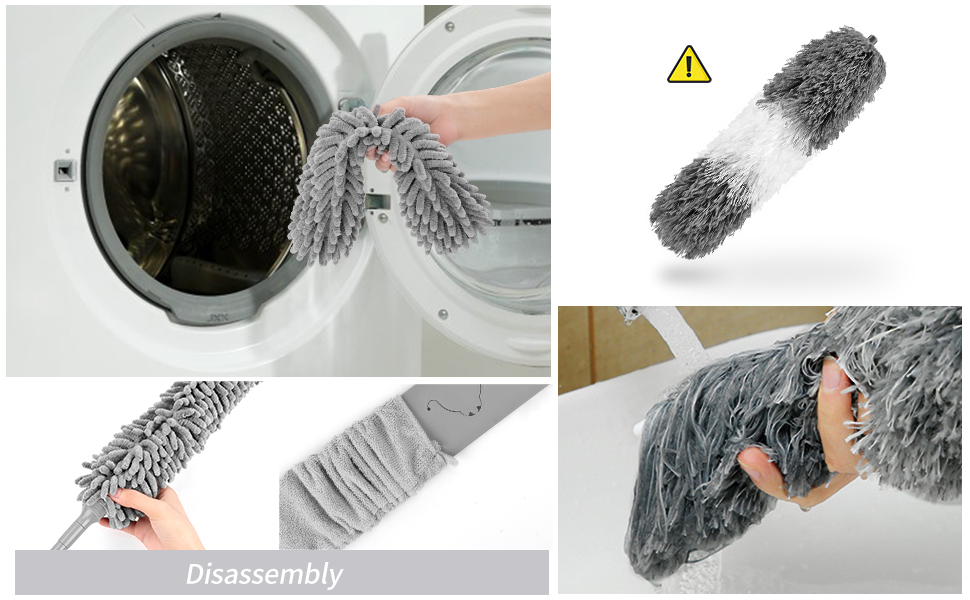 Disassembly