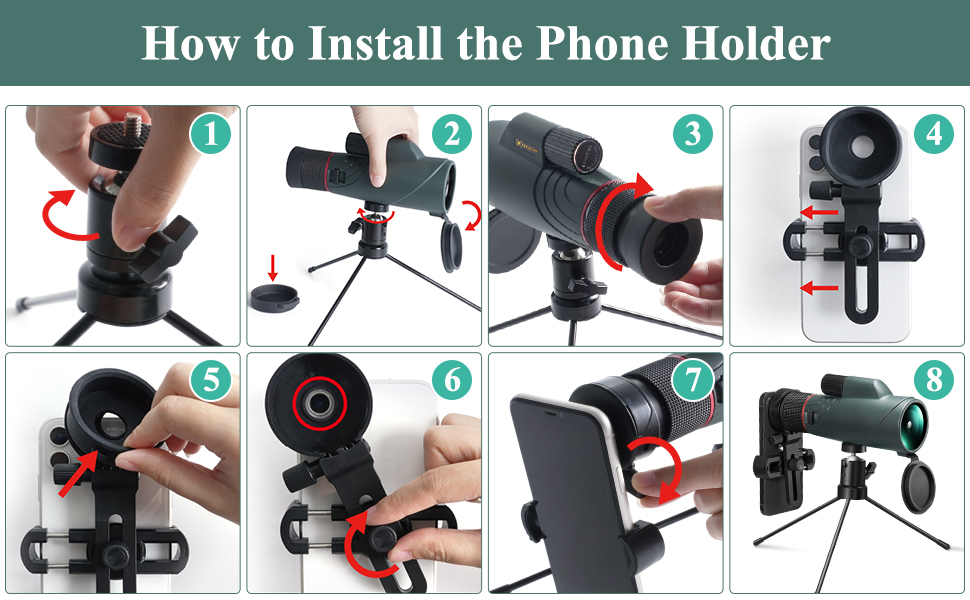 How to Install the Phone Holder

1

2

3

4

5

6

7

8