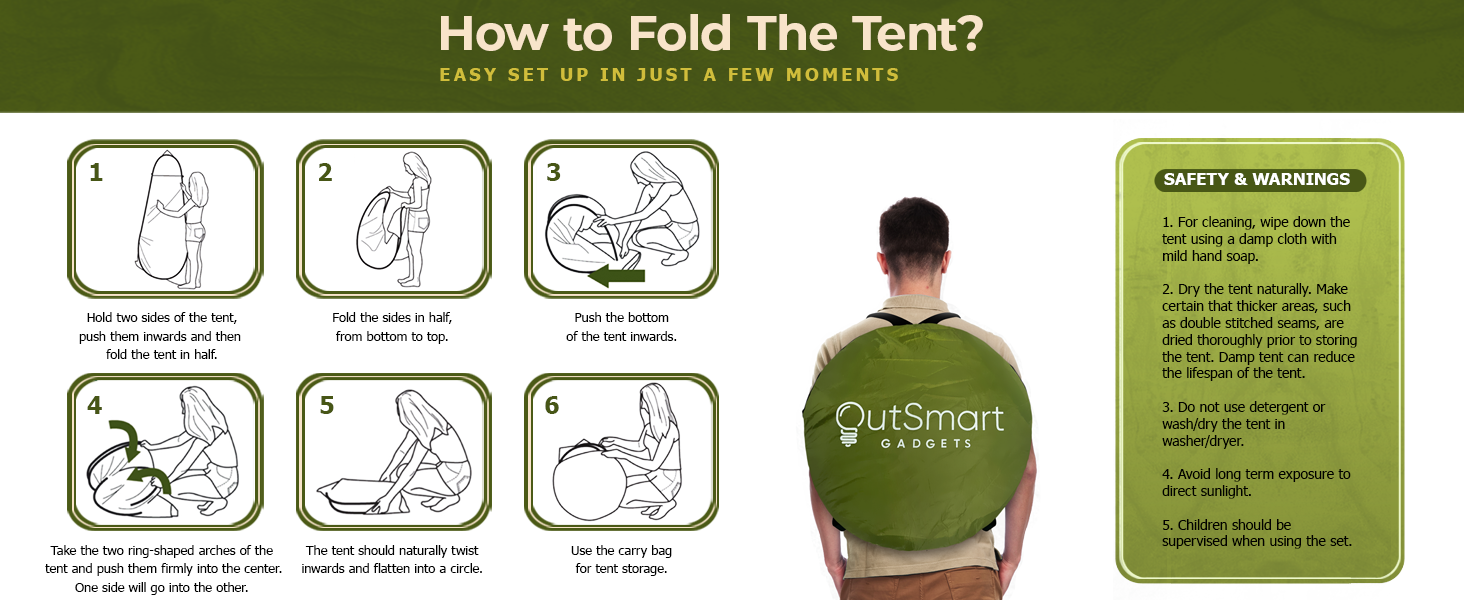 How to Fold The Tent?
EASY SET UP IN JUST A FEW MOMENTS

1
Hold two sides of the tent, push them inwards and then fold the tent in half.

2
Fold the sides in half, from bottom to top.

3
Push the bottom of the tent inwards.

4
Take the two ring-shaped arches of the tent and push them firmly into the center. One side will go into the other.

5
The tent should naturally twist inwards and flatten into a circle.

6
Use the carry bag for tent storage.

OutSmart
GADGETS

SAFETY & WARNINGS

1. For cleaning, wipe down the tent using a damp cloth with mild hand soap.

2. Dry the tent naturally. Make certain that thicker areas, such as double stitched seams, are dried thoroughly prior to storing the tent. Damp tent can reduce the lifespan of the tent.

3. Do not use detergent or wash/dry the tent in washer/dryer.

4. Avoid long term exposure to direct sunlight.

5. Children should be supervised when using the set.