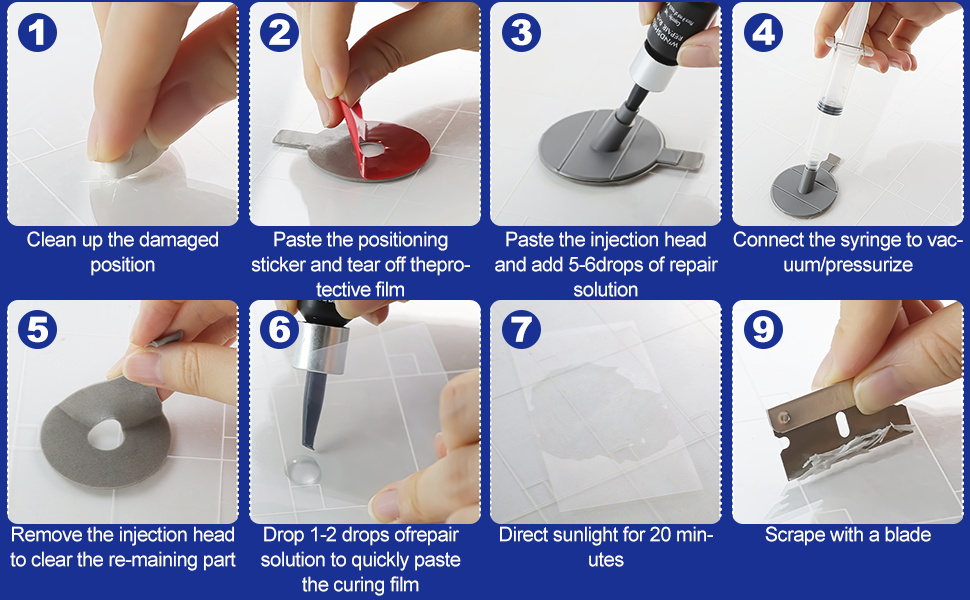 1
Clean up the damaged position

2
Paste the positioning sticker and tear off theprotective film

3
Paste the injection head and add 5-6drops of repair solution

4
Connect the syringe to vacuum/pressurize

5
Remove the injection head to clear the re-maining part

6
Drop 1-2 drops ofrepair solution to quickly paste the curing film

7
Direct sunlight for 20 minutes

9
Scrape with a blade