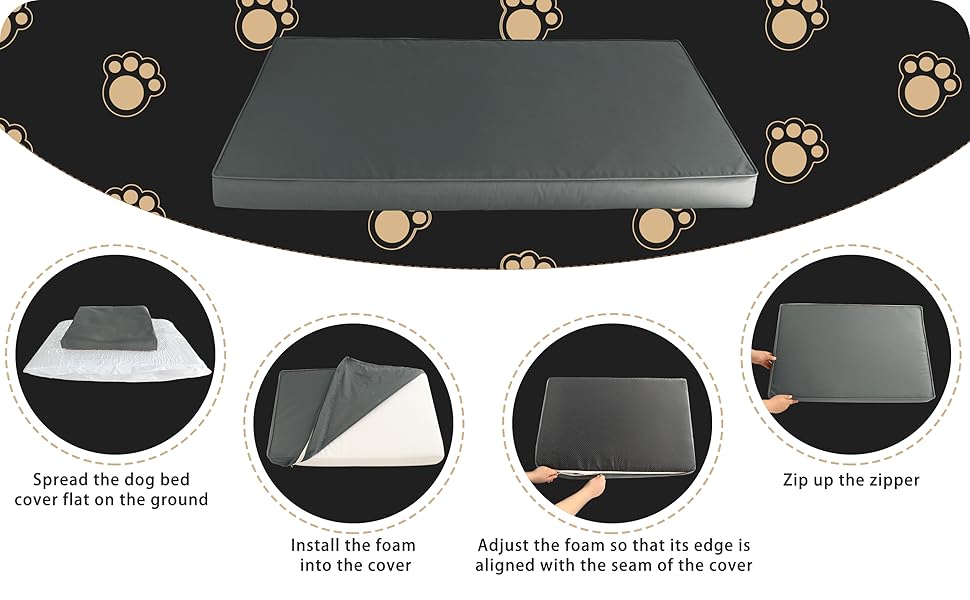 Spread the dog bed cover flat on the ground

Install the foam into the cover

Adjust the foam so that its edge is aligned with the seam of the cover

Zip up the zipper