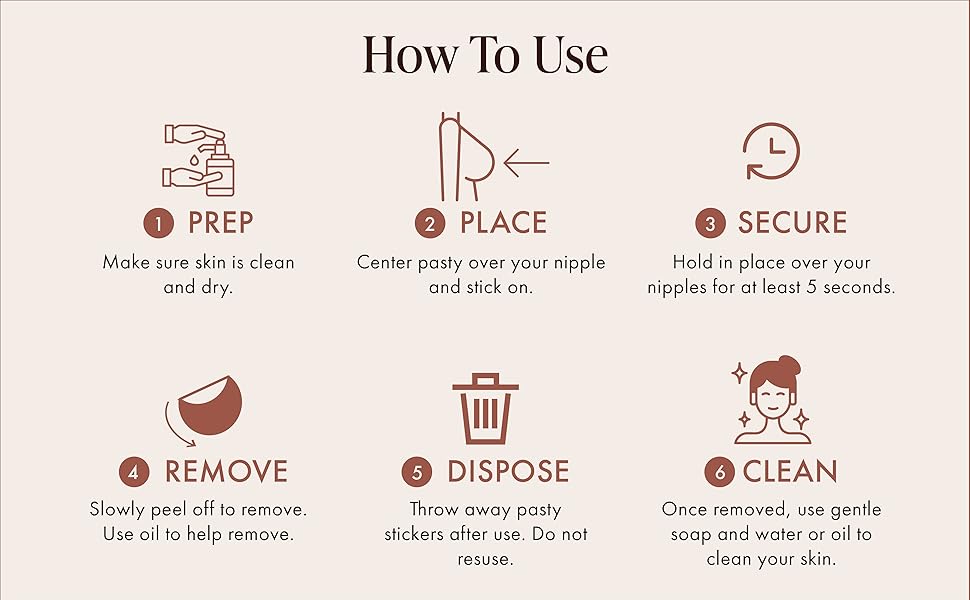 How To Use

1 PREP
Make sure skin is clean and dry.

2 PLACE
Center pasty over your nipple and stick on.

3 SECURE
Hold in place over your nipples for at least 5 seconds.

4 REMOVE
Slowly peel off to remove. Use oil to help remove.

5 DISPOSE
Throw away pasty stickers after use. Do not resuse.

6 CLEAN
Once removed, use gentle soap and water or oil to clean your skin.